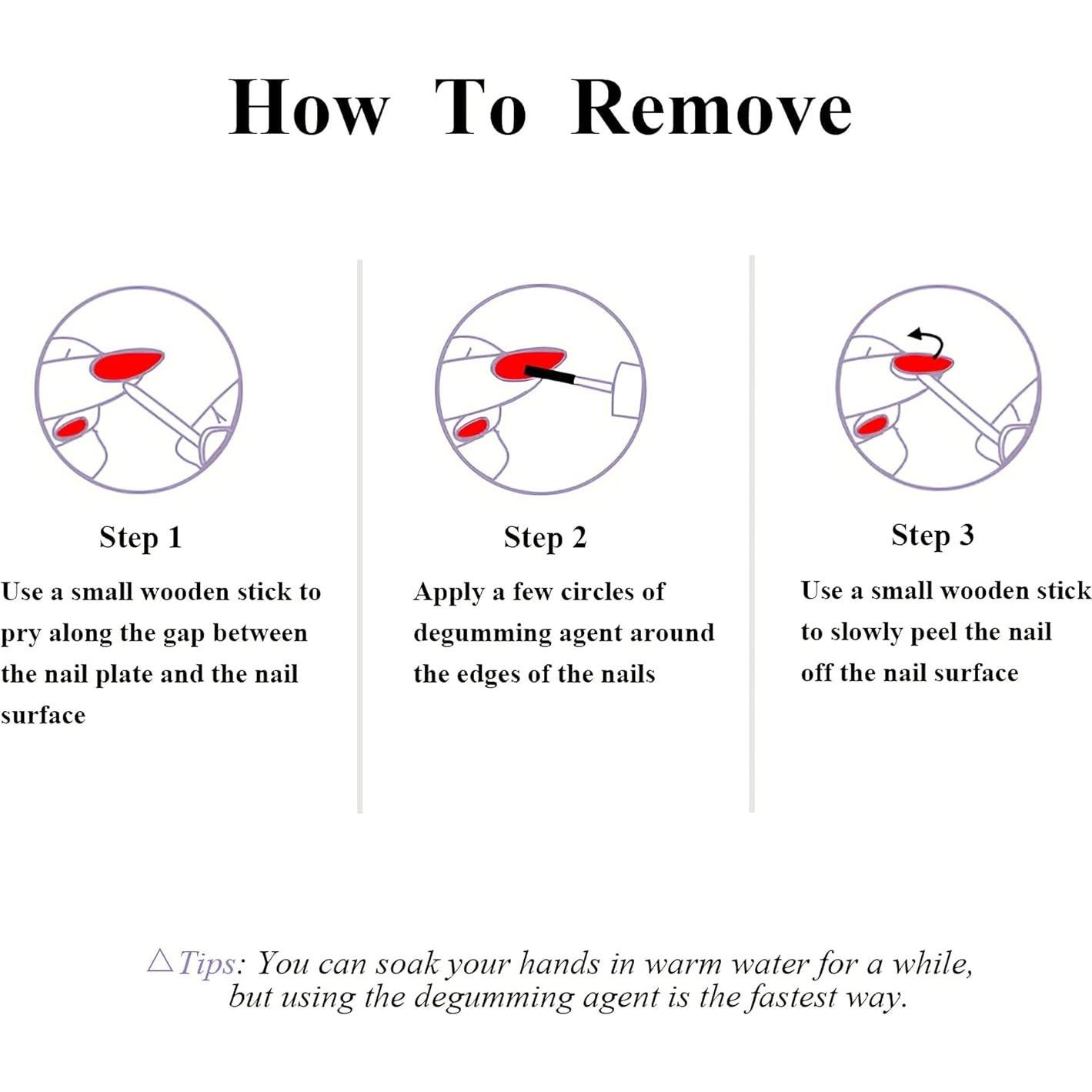 How To Remove

Step 1

Use a small wooden stick to pry along the gap between the nail plate and the nail surface

Step 2

Apply a few circles of degumming agent around the edges of the nails

Step 3

Use a small wooden stick to slowly peel the nail off the nail surface

△Tips: You can soak your hands in warm water for a while, but using the degumming agent is the fastest way.