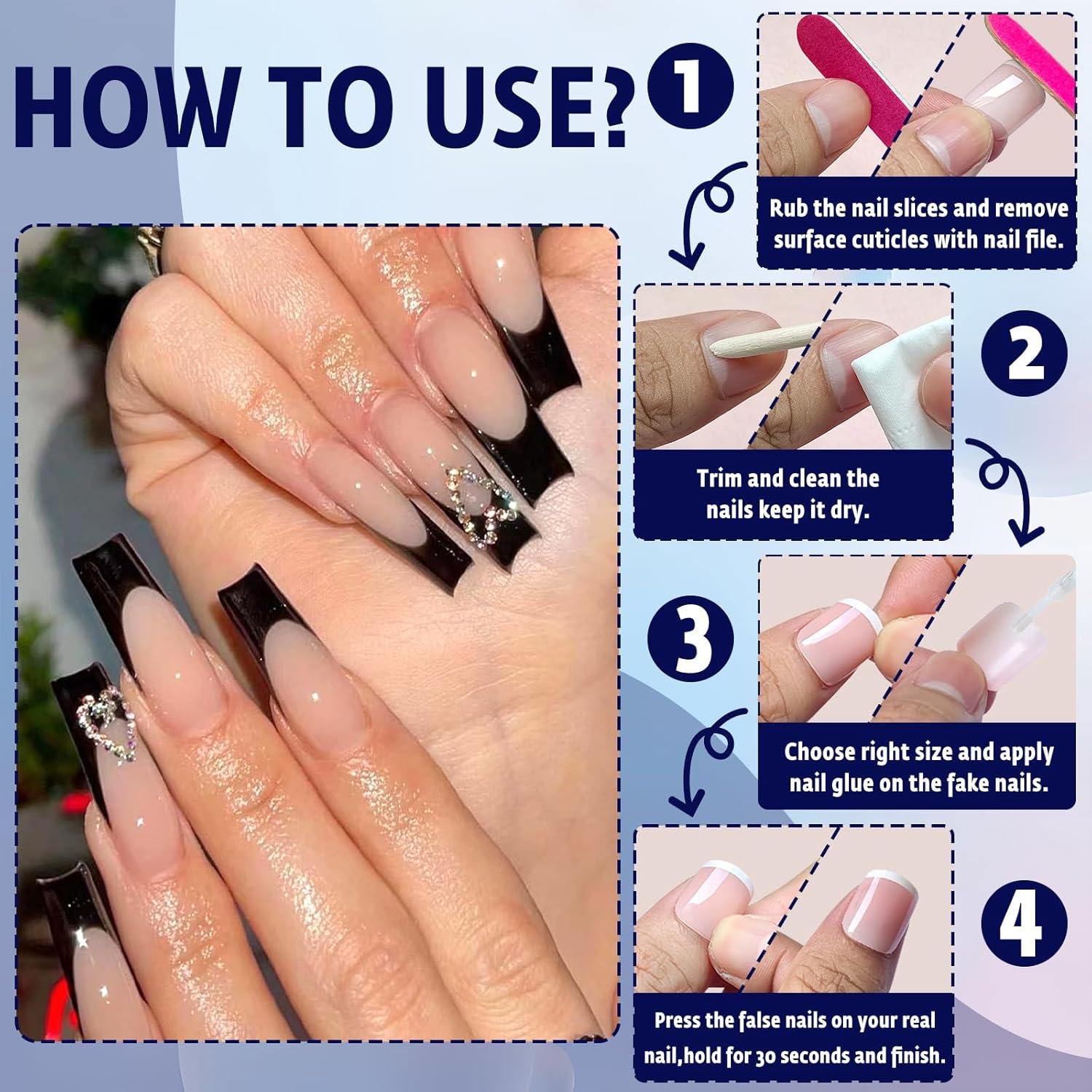 HOW TO USE?

1

Rub the nail slices and remove surface cuticles with nail file.

2

Trim and clean the nails keep it dry.

3

Choose right size and apply nail glue on the fake nails.

4

Press the false nails on your real nail,hold for 30 seconds and finish.