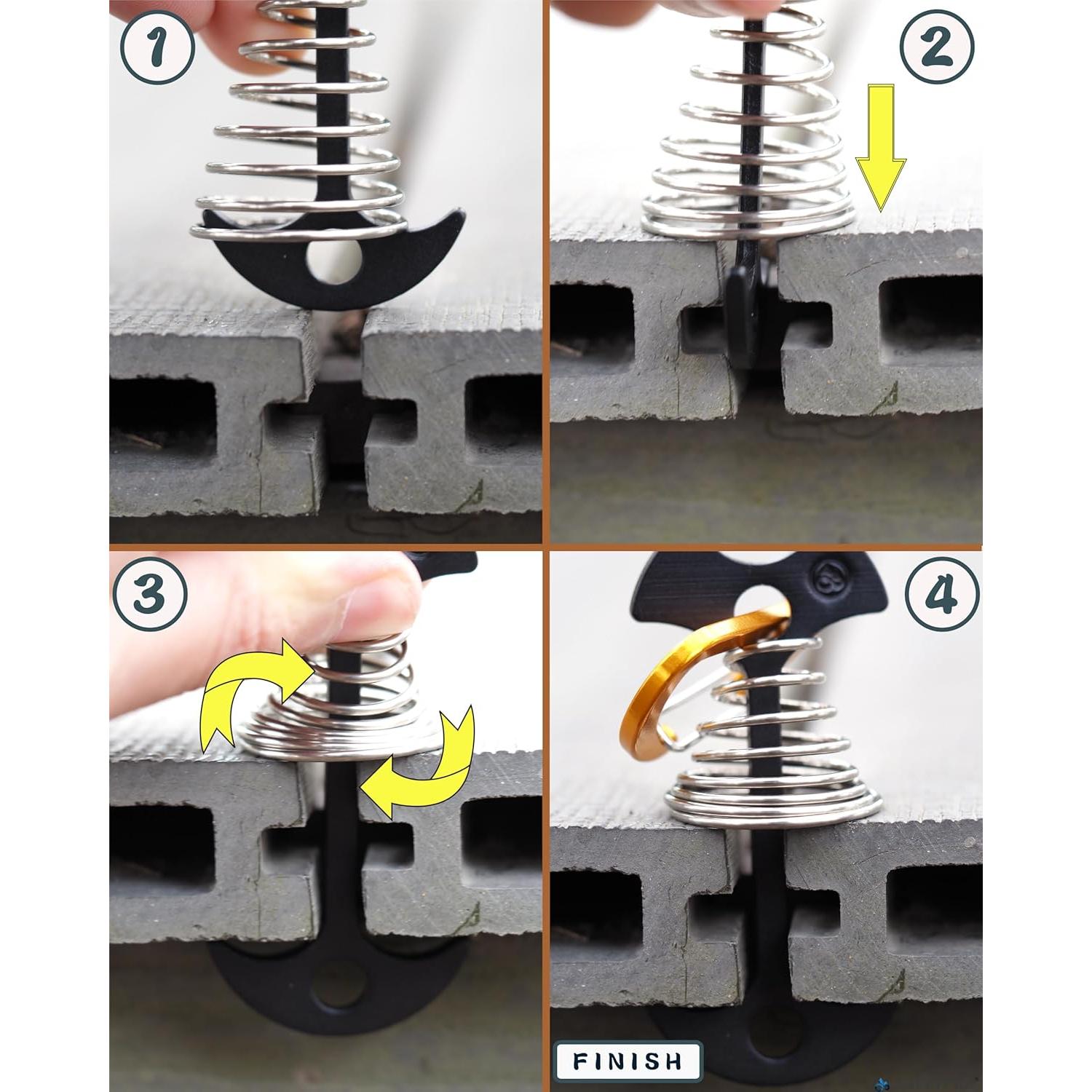 1

2

3

4

FINISH