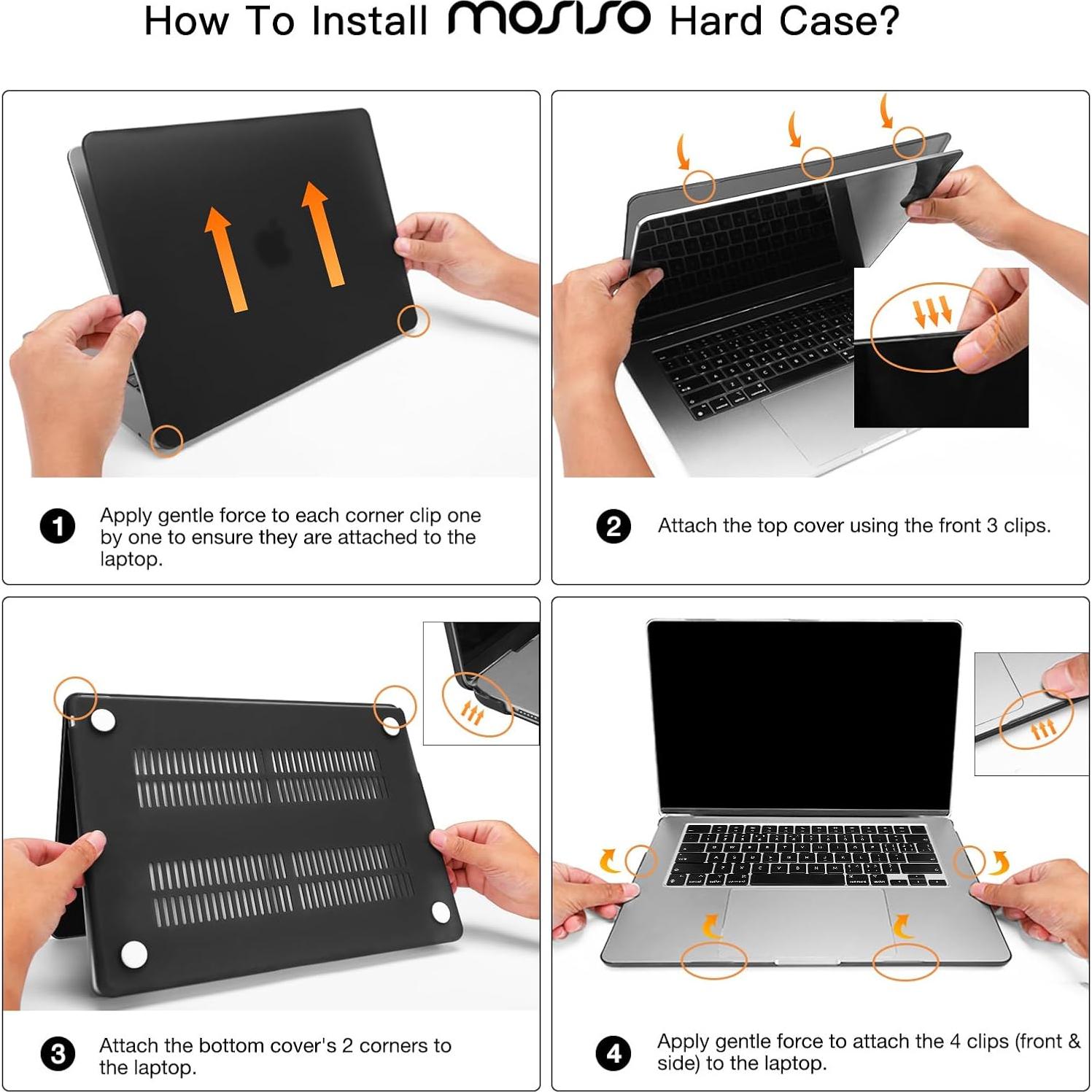 How To Install MOSISO Hard Case?

1 Apply gentle force to each corner clip one by one to ensure they are attached to the laptop.

2 Attach the top cover using the front 3 clips.

3 Attach the bottom cover's 2 corners to the laptop.

4 Apply gentle force to attach the 4 clips (front & side) to the laptop.