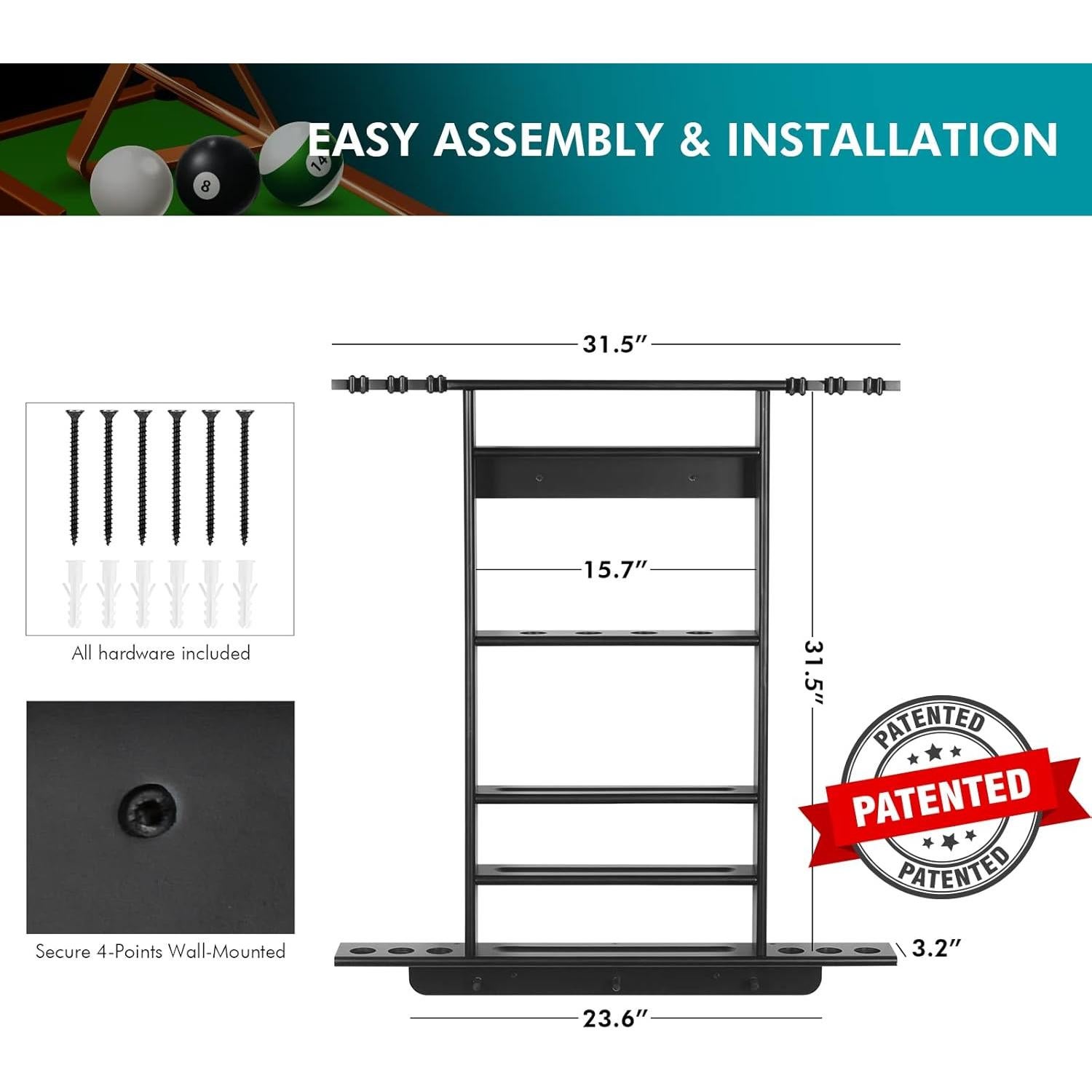 8

14

EASY ASSEMBLY & INSTALLATION

31.5″

All hardware included

15.7″

31.5″

PATENTED

PATENTED

PATENTED

Secure 4-Points Wall-Mounted

3.2″

23.6″