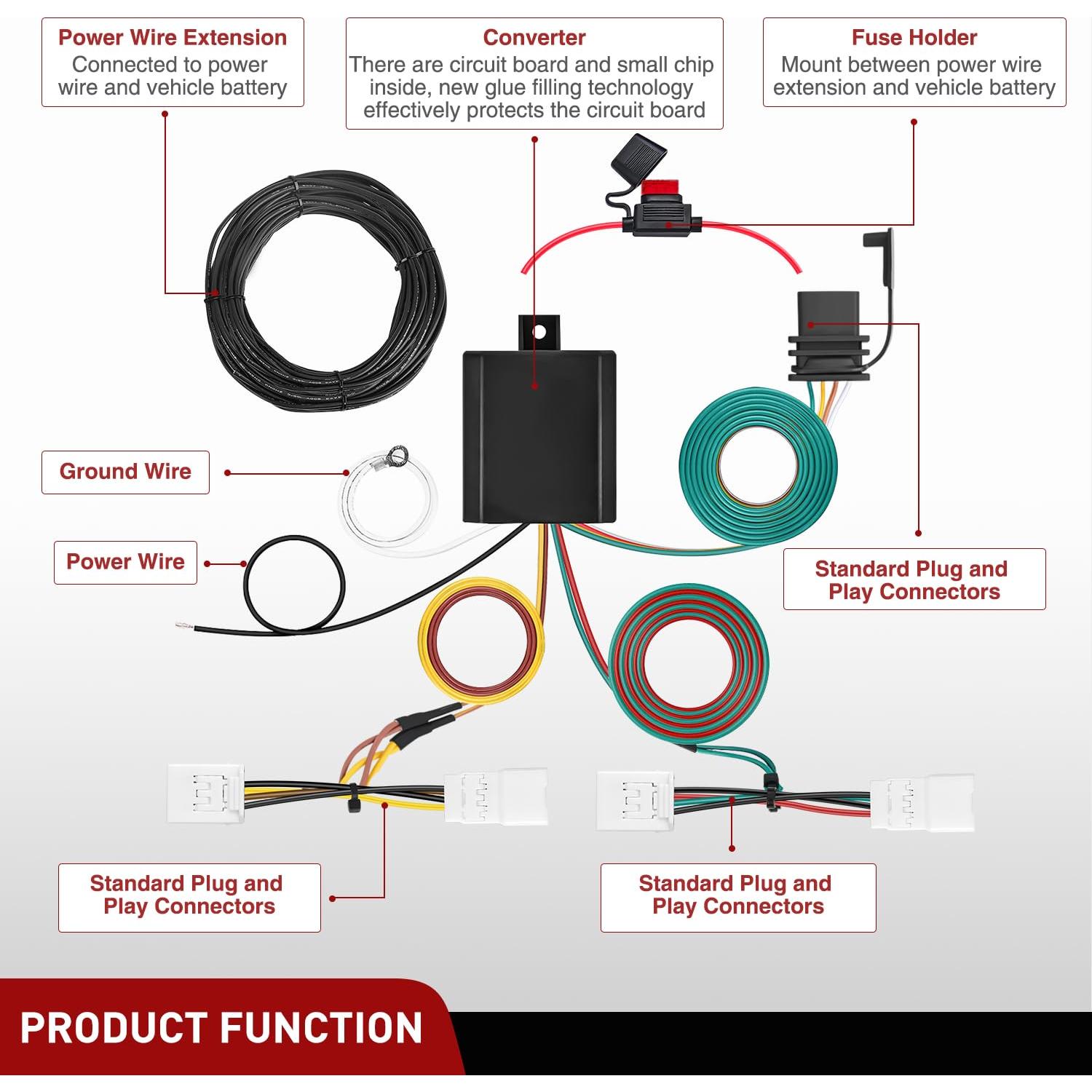 Power Wire Extension
Connected to power wire and vehicle battery

Converter
There are circuit board and small chip inside, new glue filling technology effectively protects the circuit board

Fuse Holder
Mount between power wire extension and vehicle battery

Ground Wire

Power Wire

Standard Plug and Play Connectors

Standard Plug and Play Connectors

Standard Plug and Play Connectors

PRODUCT FUNCTION