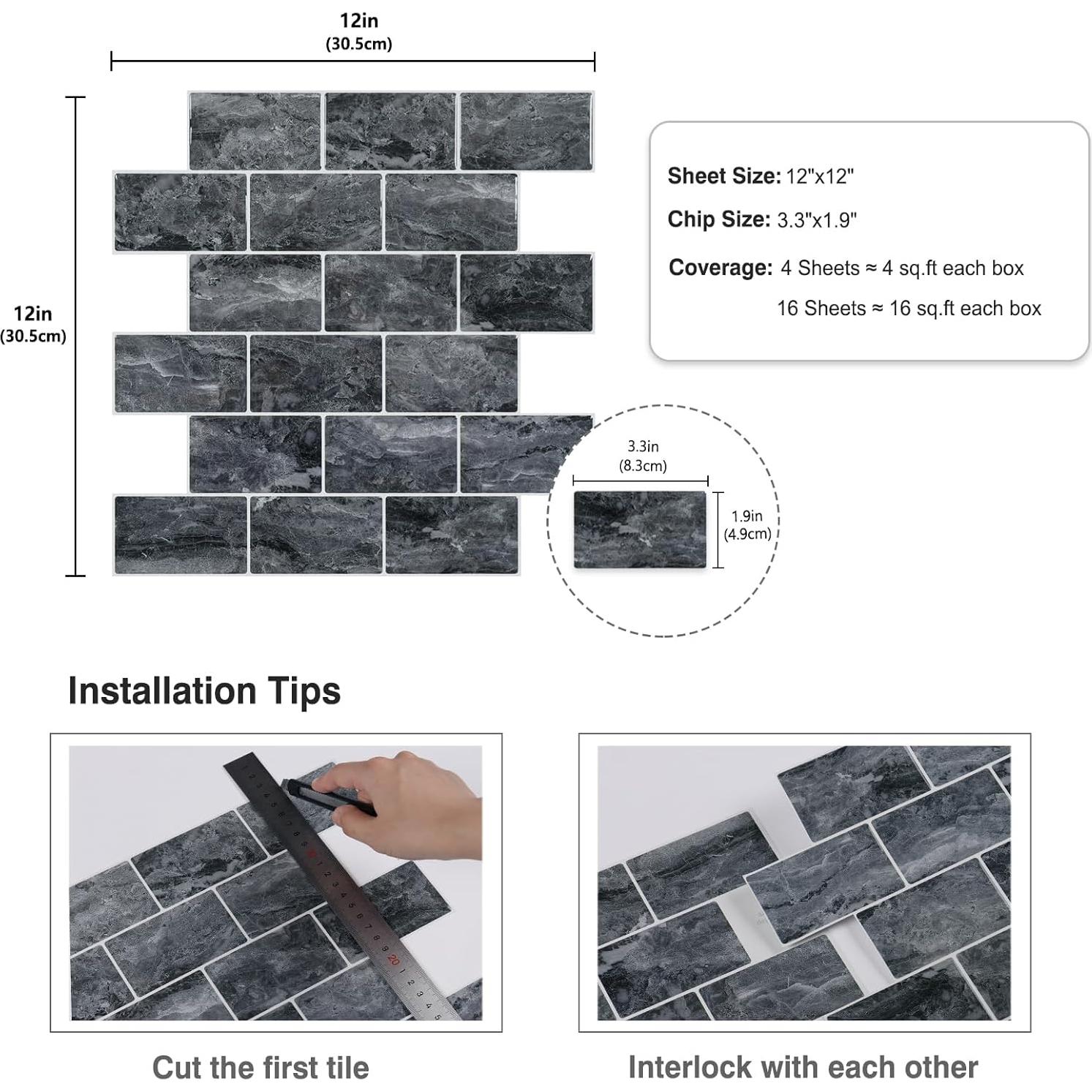 12in
(30.5cm)

12in
(30.5cm)

Sheet Size: 12"x12"

Chip Size: 3.3"x1.9"

Coverage: 4 Sheets ≈ 4 sq.ft each box

16 Sheets ≈ 16 sq.ft each box

3.3in
(8.3cm)

1.9in
(4.9cm)

Installation Tips

Cut the first tile

Interlock with each other