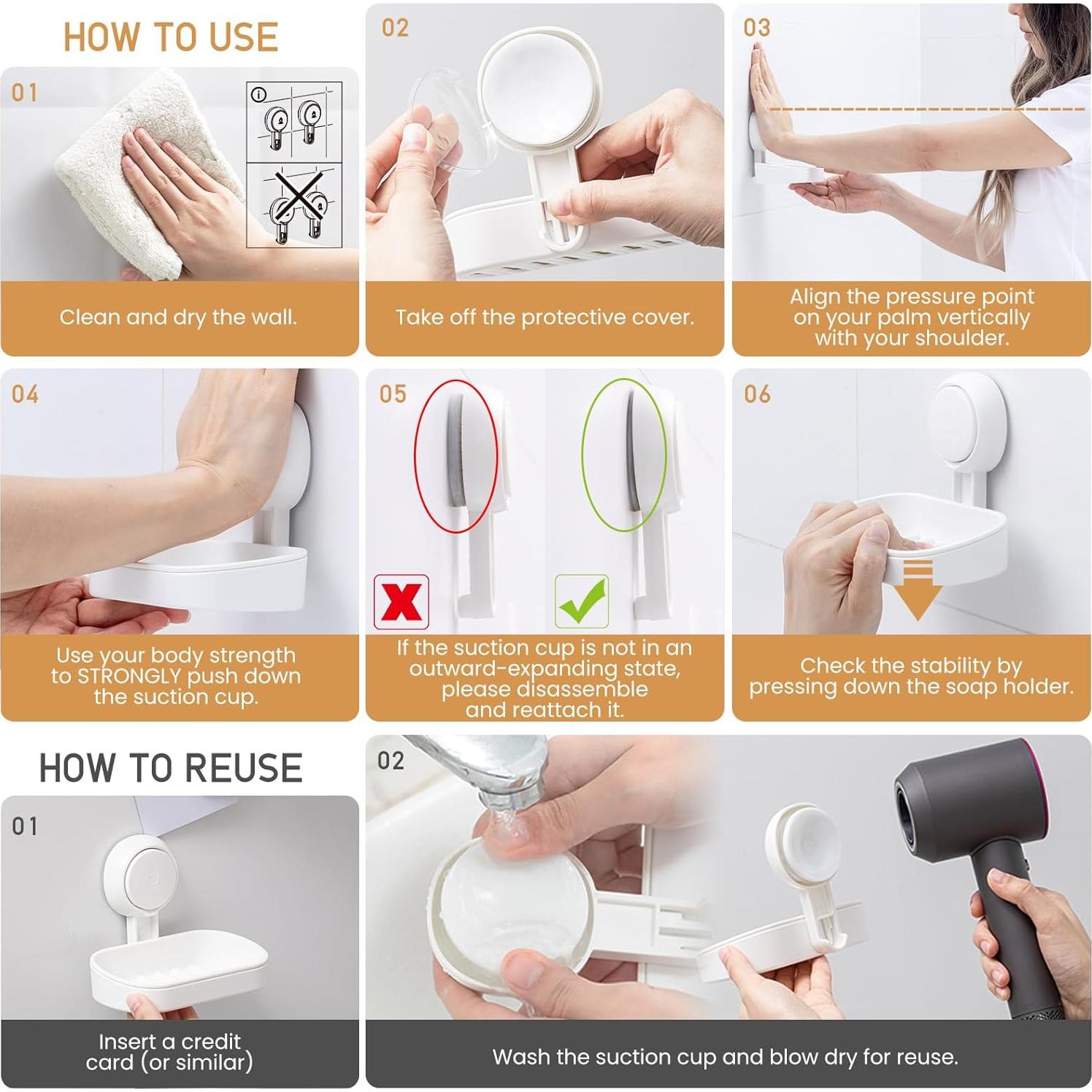 HOW TO USE

01

Clean and dry the wall.

02

Take off the protective cover.

03

Align the pressure point on your palm vertically with your shoulder.

04

Use your body strength to STRONGLY push down the suction cup.

05

If the suction cup is not in an outward-expanding state, please disassemble and reattach it.

06

Check the stability by pressing down the soap holder.

HOW TO REUSE

01

Insert a credit card (or similar)

02

Wash the suction cup and blow dry for reuse.