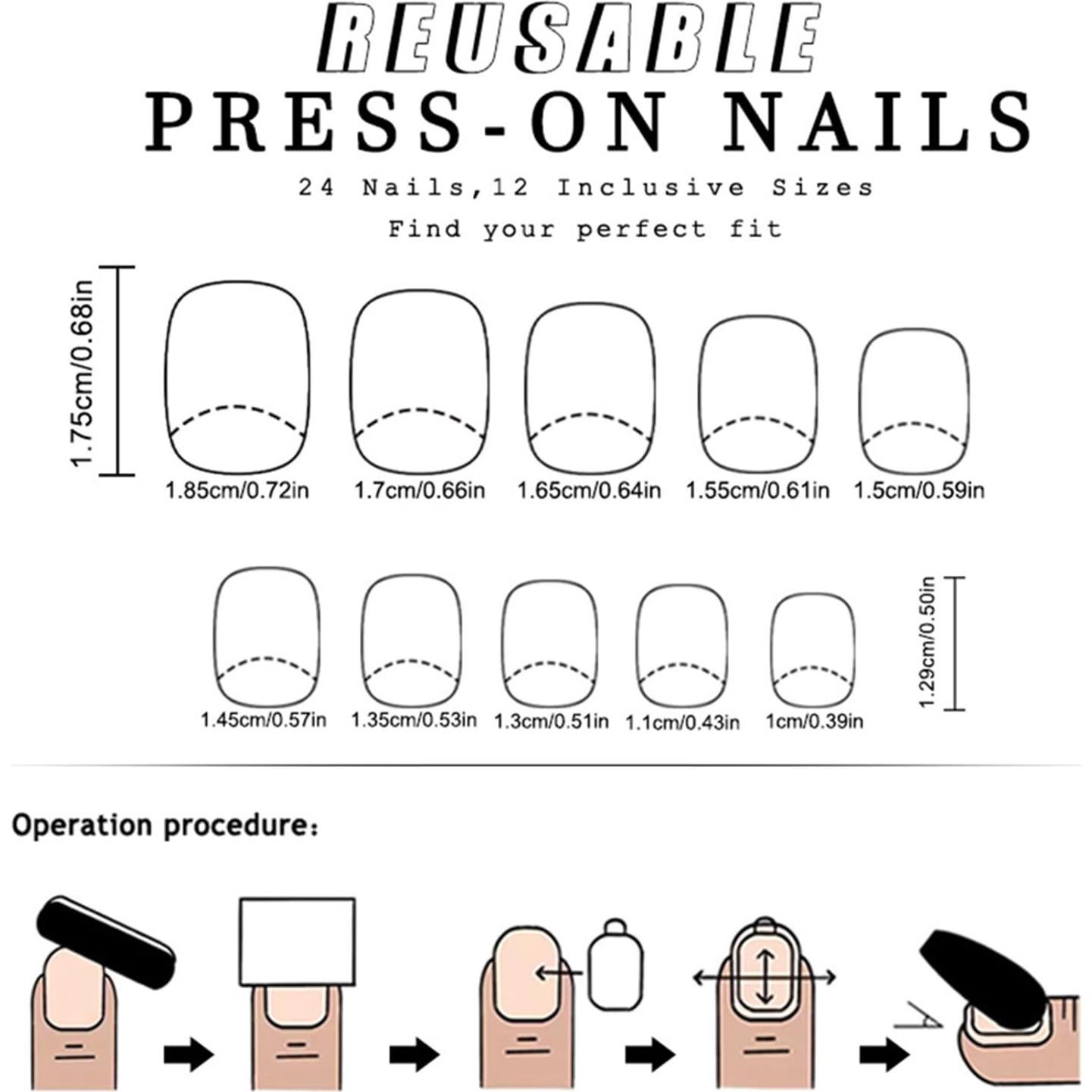 REUSABLE
PRESS-ON NAILS

24 Nails,12 Inclusive Sizes
Find your perfect fit

1.75cm/0.68in

1.85cm/0.72in
1.7cm/0.66in
1.65cm/0.64in
1.55cm/0.61in
1.5cm/0.59in

1.45cm/0.57in
1.35cm/0.53in
1.3cm/0.51in
1.1cm/0.43in
1cm/0.39in

1.29cm/0.50in

Operation procedure: