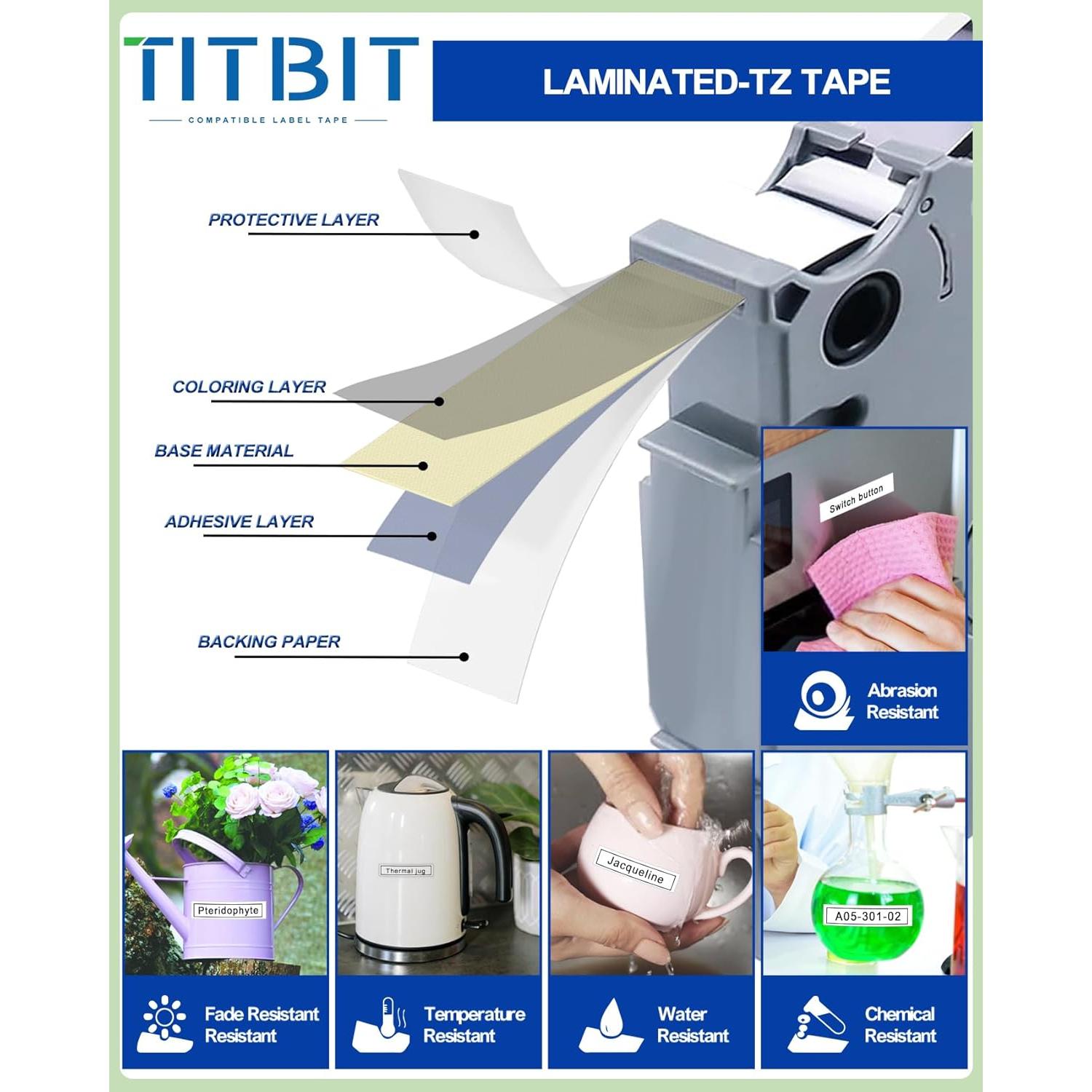 TITBIT
COMPATIBLE LABEL TAPE

LAMINATED-TZ TAPE

PROTECTIVE LAYER

COLORING LAYER

BASE MATERIAL

ADHESIVE LAYER

BACKING PAPER

Switch button

Abrasion Resistant

Pteridophyte

Fade Resistant Resistant

Thermal jug

Temperature Resistant

Jacqueline

Water Resistant

A05-301-02

Chemical Resistant