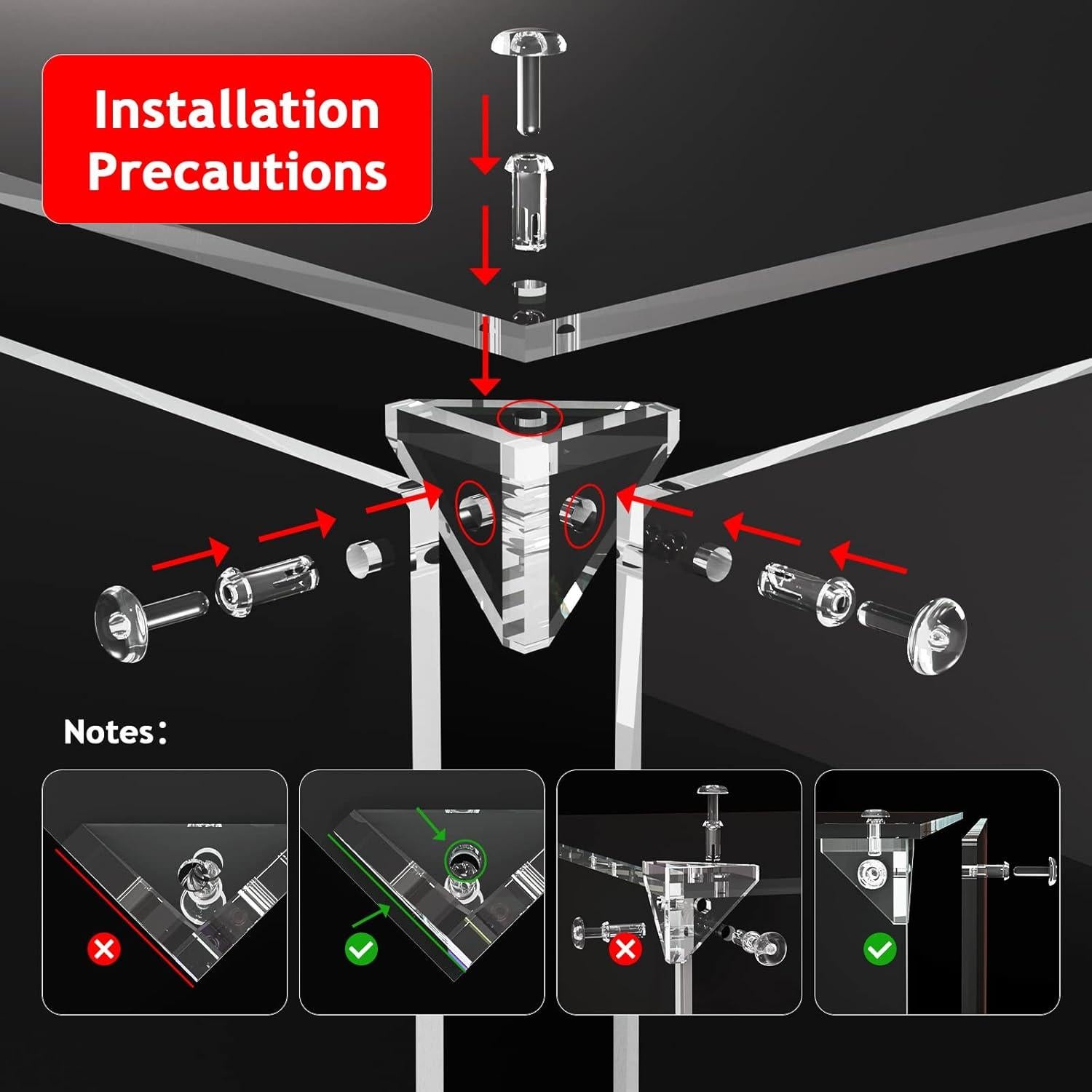 Installation Precautions

Notes：