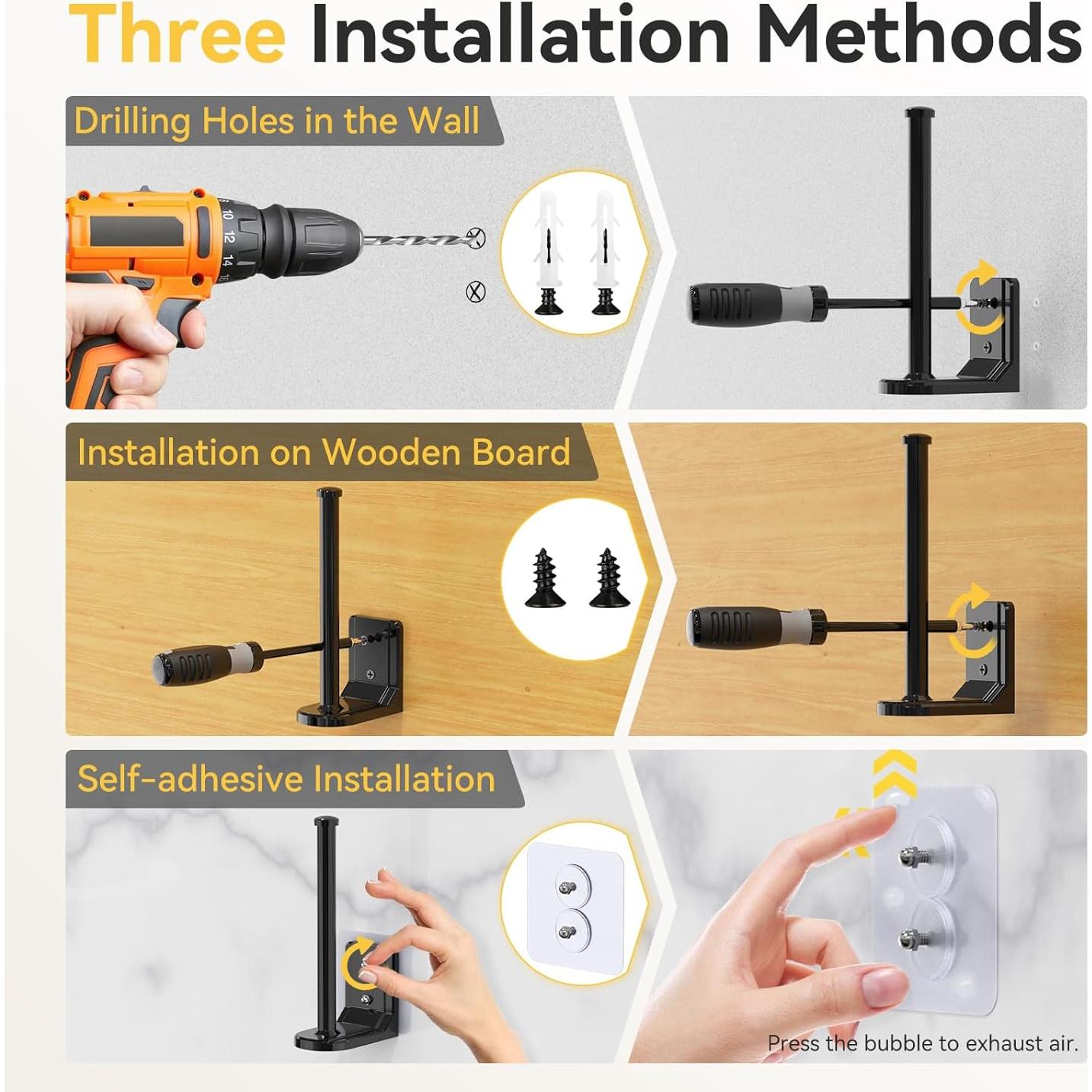 Three Installation Methods

Drilling Holes in the Wall

10 12 14

Installation on Wooden Board

Self-adhesive Installation

Press the bubble to exhaust air.