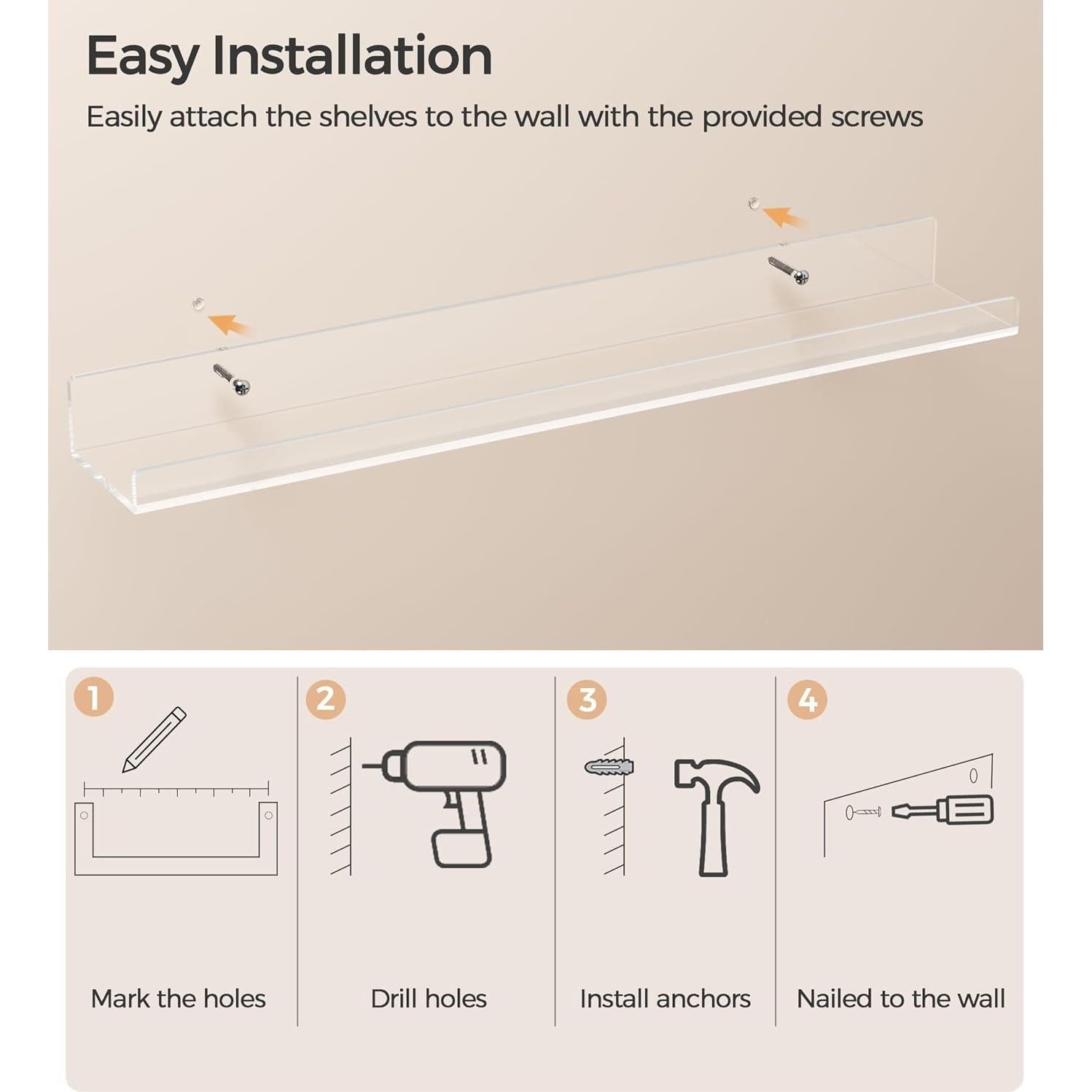 Easy Installation

Easily attach the shelves to the wall with the provided screws

1

Mark the holes

2

Drill holes

3

Install anchors

4

Nailed to the wall