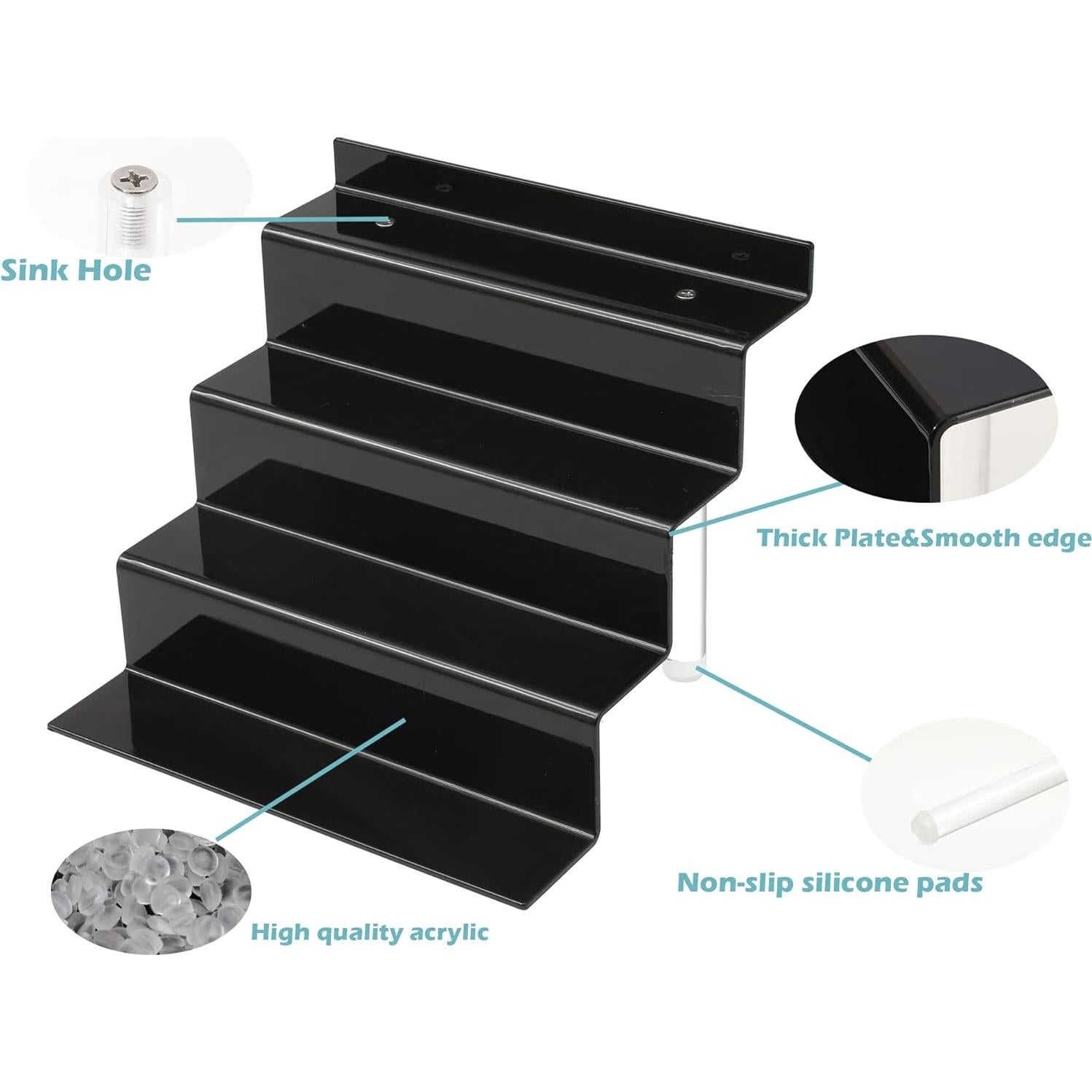 Sink Hole

Thick Plate&Smooth edge

Non-slip silicone pads

High quality acrylic