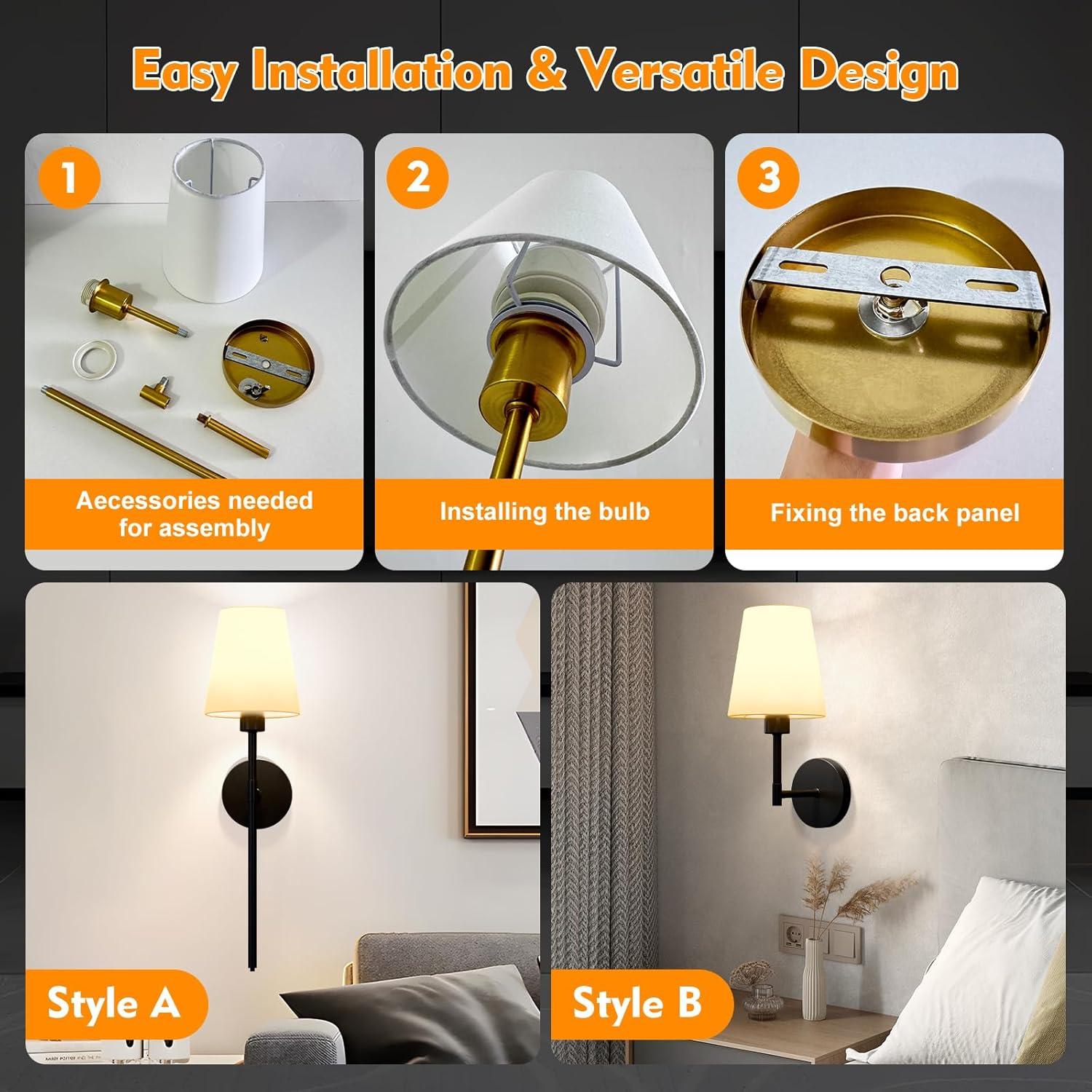 Easy Installation & Versatile Design

1

Aecessories needed for assembly

2

Installing the bulb

3

Fixing the back panel

Style A

Style B