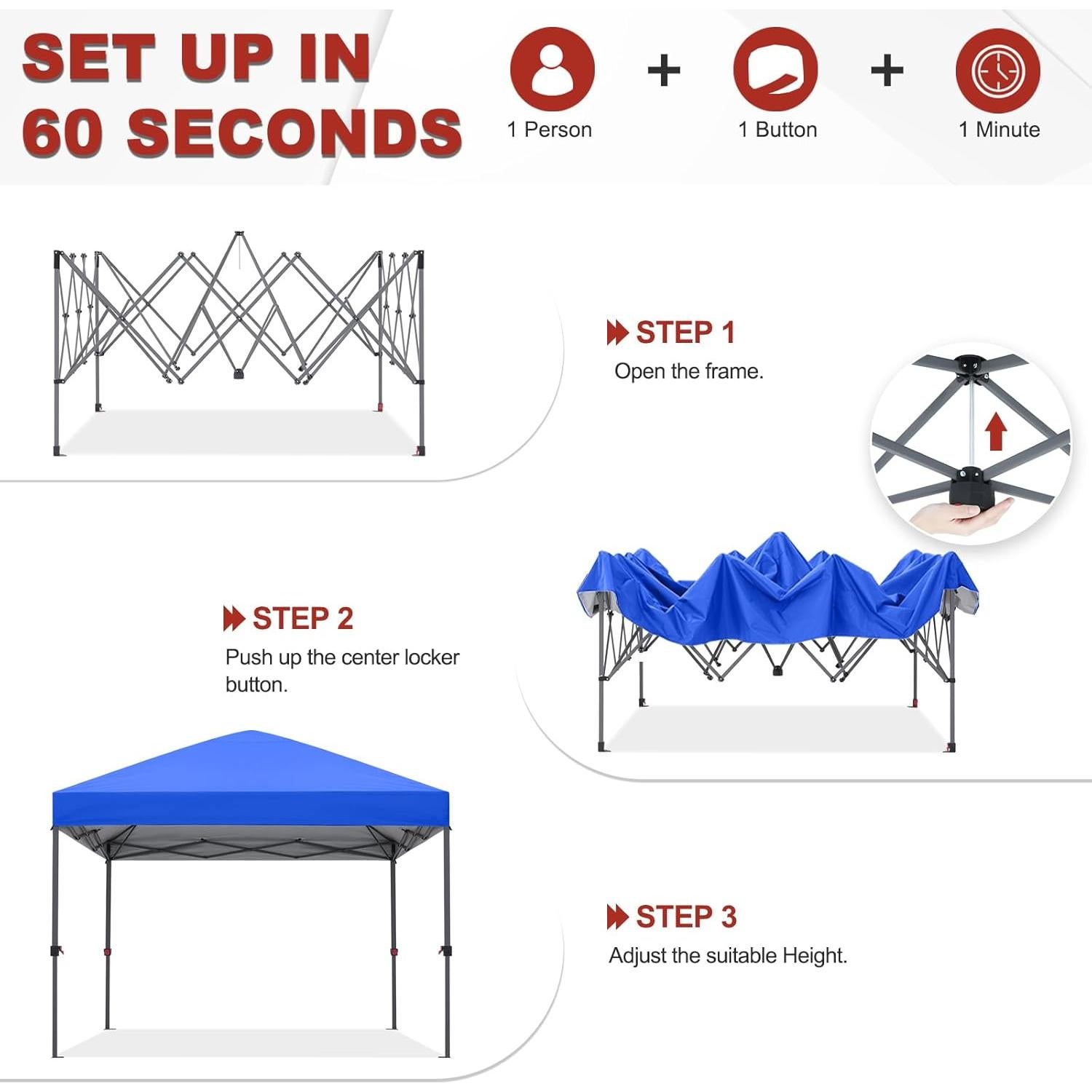 SET UP IN 60 SECONDS

1 Person + 1 Button + 1 Minute

STEP 1
Open the frame.

STEP 2
Push up the center locker button.

STEP 3
Adjust the suitable Height.