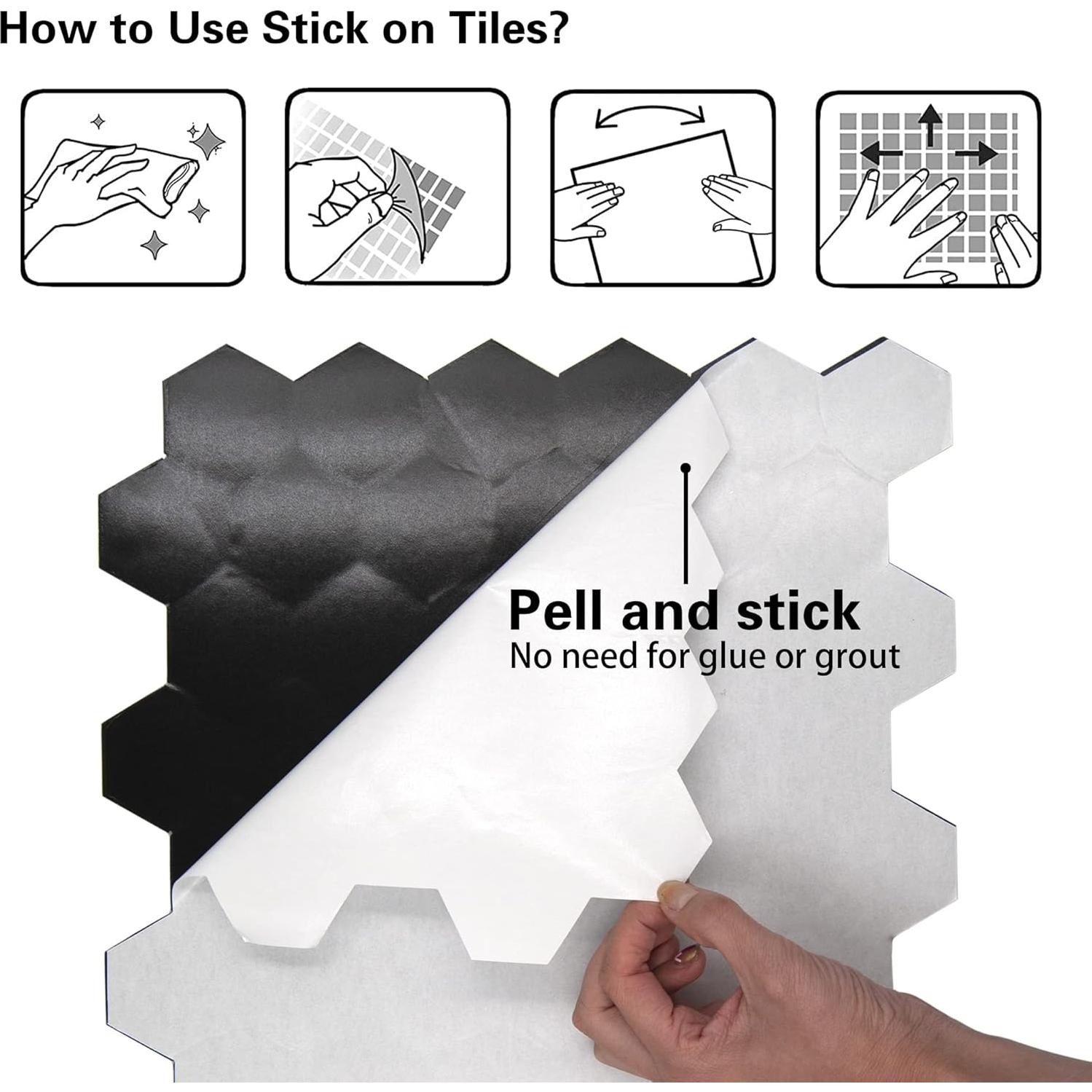 How to Use Stick on Tiles?

Pell and stick
No need for glue or grout