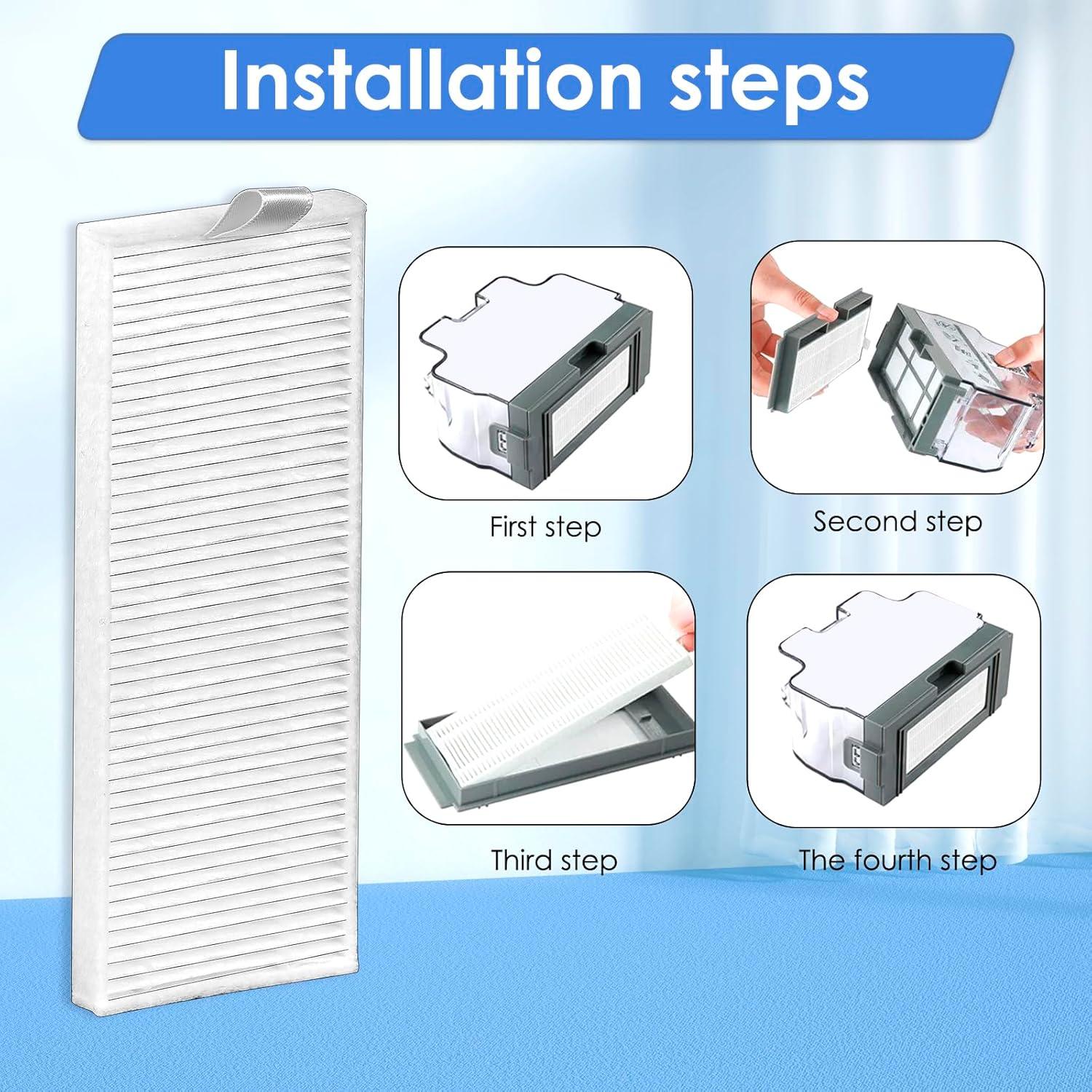 Installation steps

First step

Second step

Third step

The fourth step