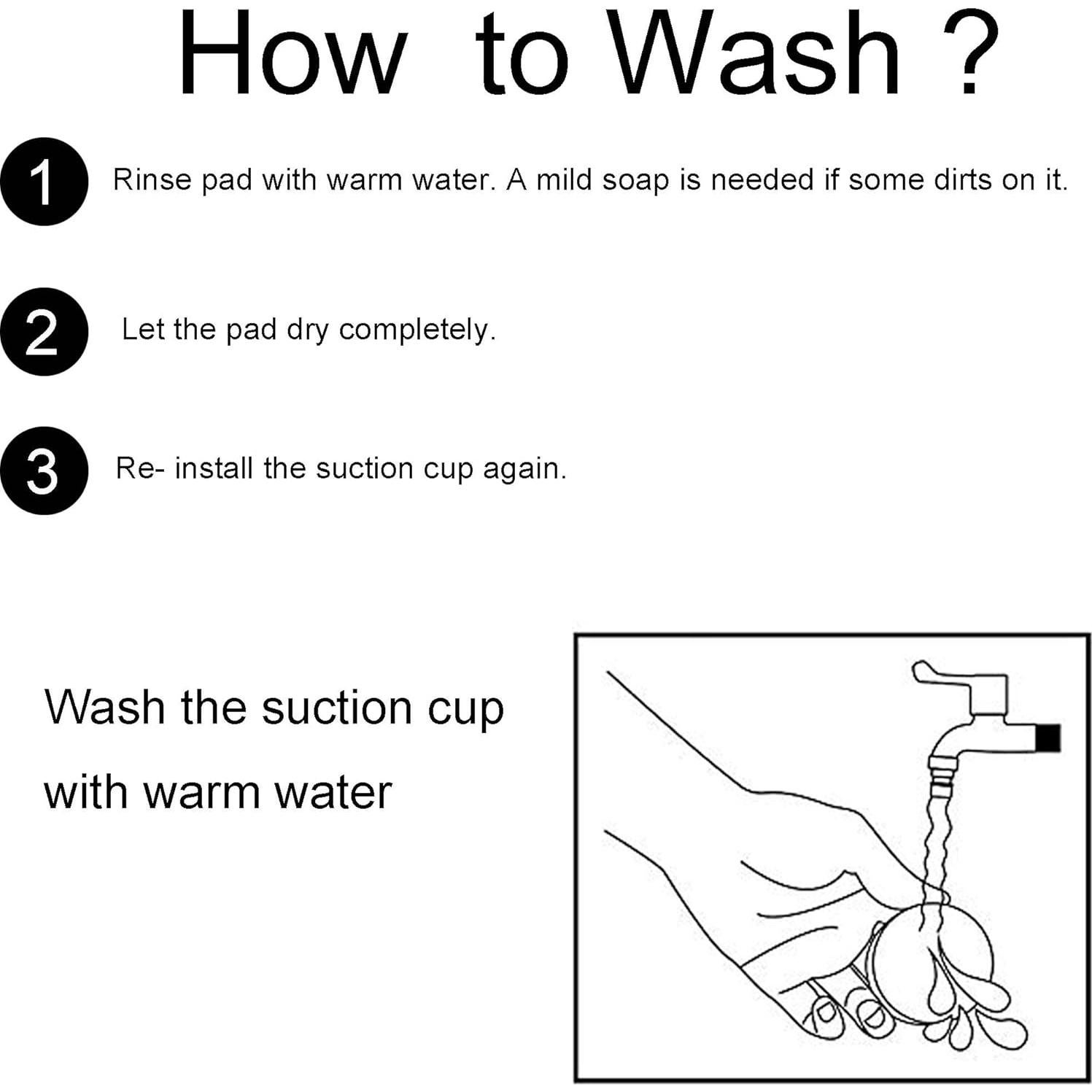 How to Wash ?

1 Rinse pad with warm water. A mild soap is needed if some dirts on it.

2 Let the pad dry completely.

3 Re- install the suction cup again.

Wash the suction cup with warm water