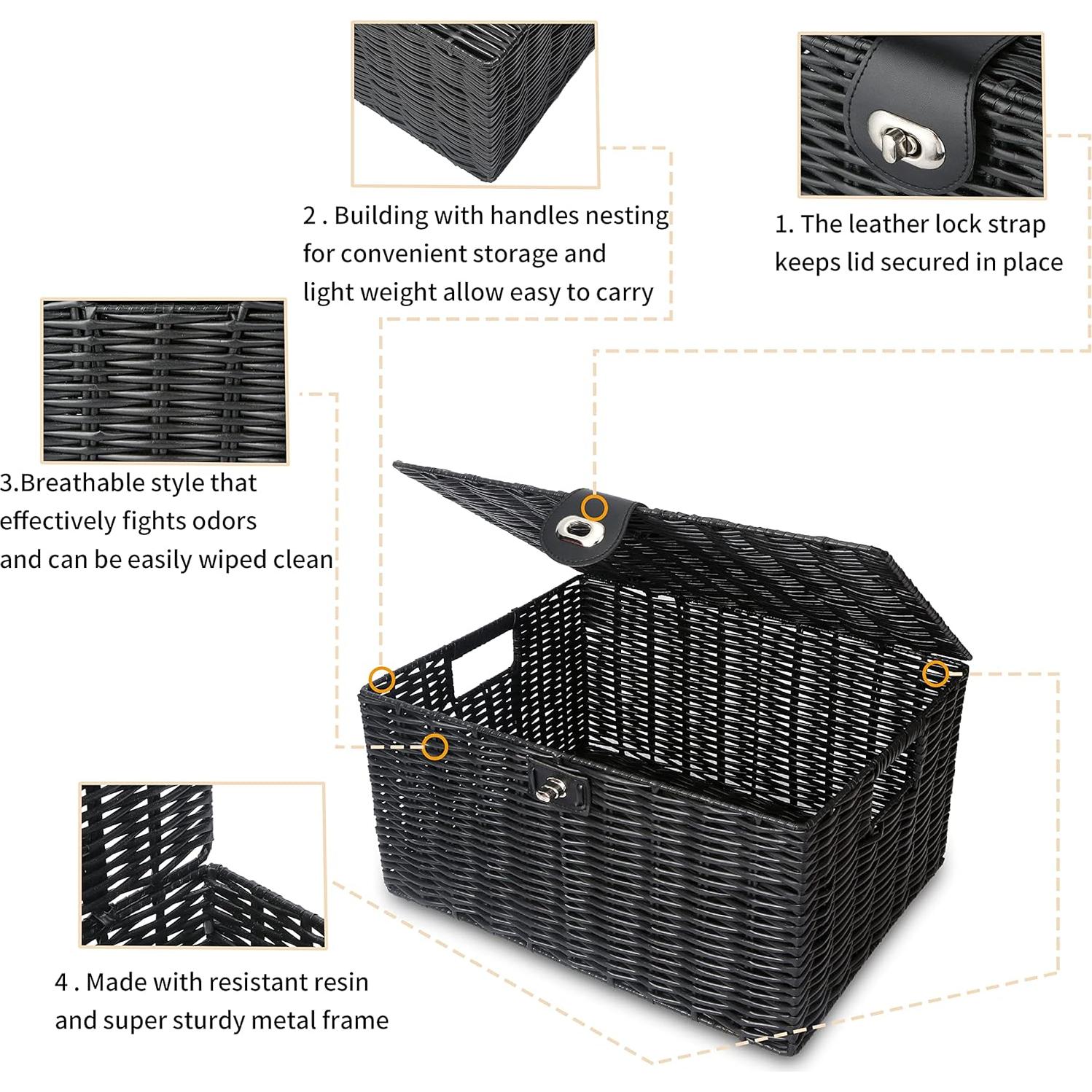 2 . Building with handles nesting for convenient storage and light weight allow easy to carry

1. The leather lock strap keeps lid secured in place

3.Breathable style that effectively fights odors and can be easily wiped clean

4 . Made with resistant resin and super sturdy metal frame