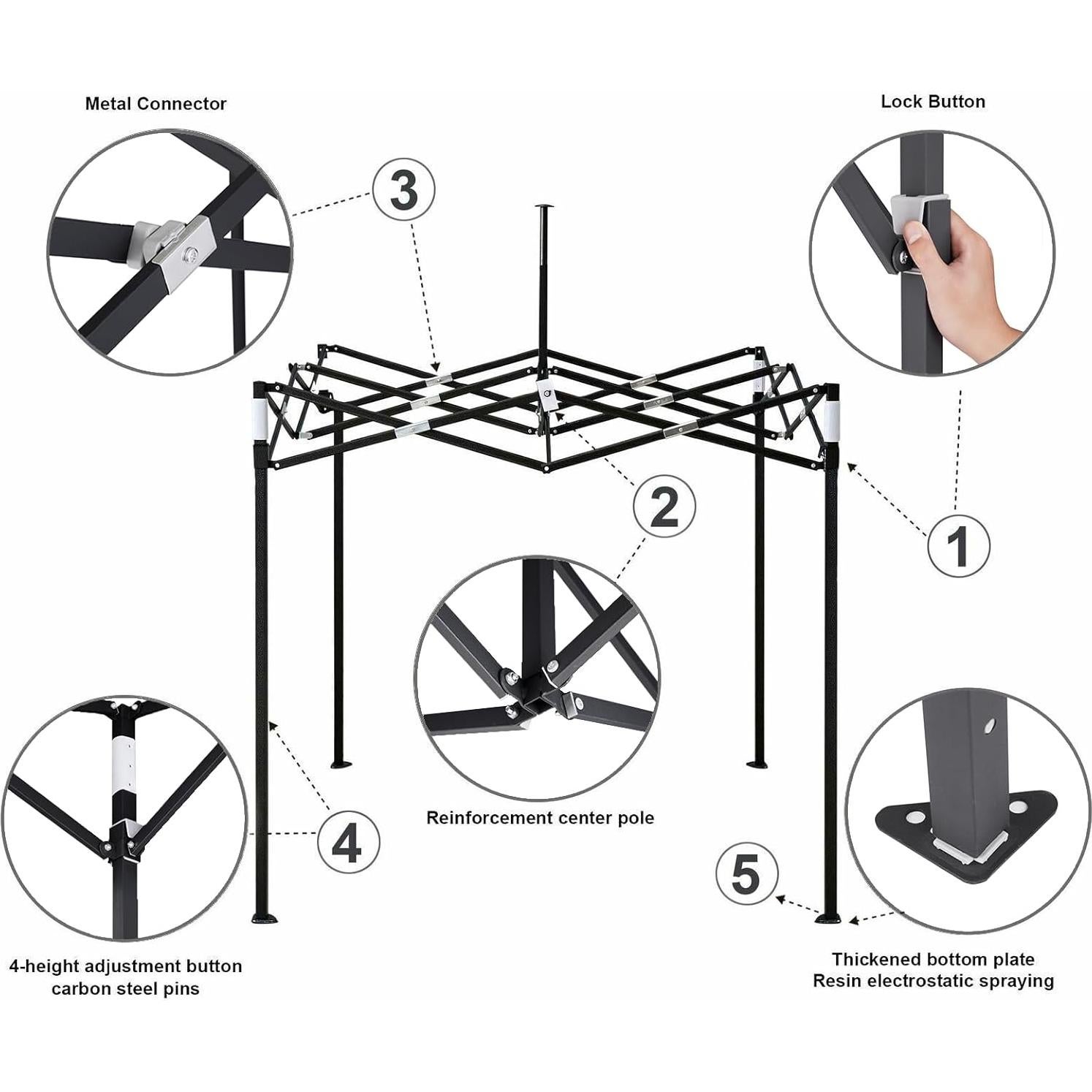 Metal Connector

Lock Button

3

2

1

Reinforcement center pole

4

5

4-height adjustment button carbon steel pins

Thickened bottom plate
Resin electrostatic spraying