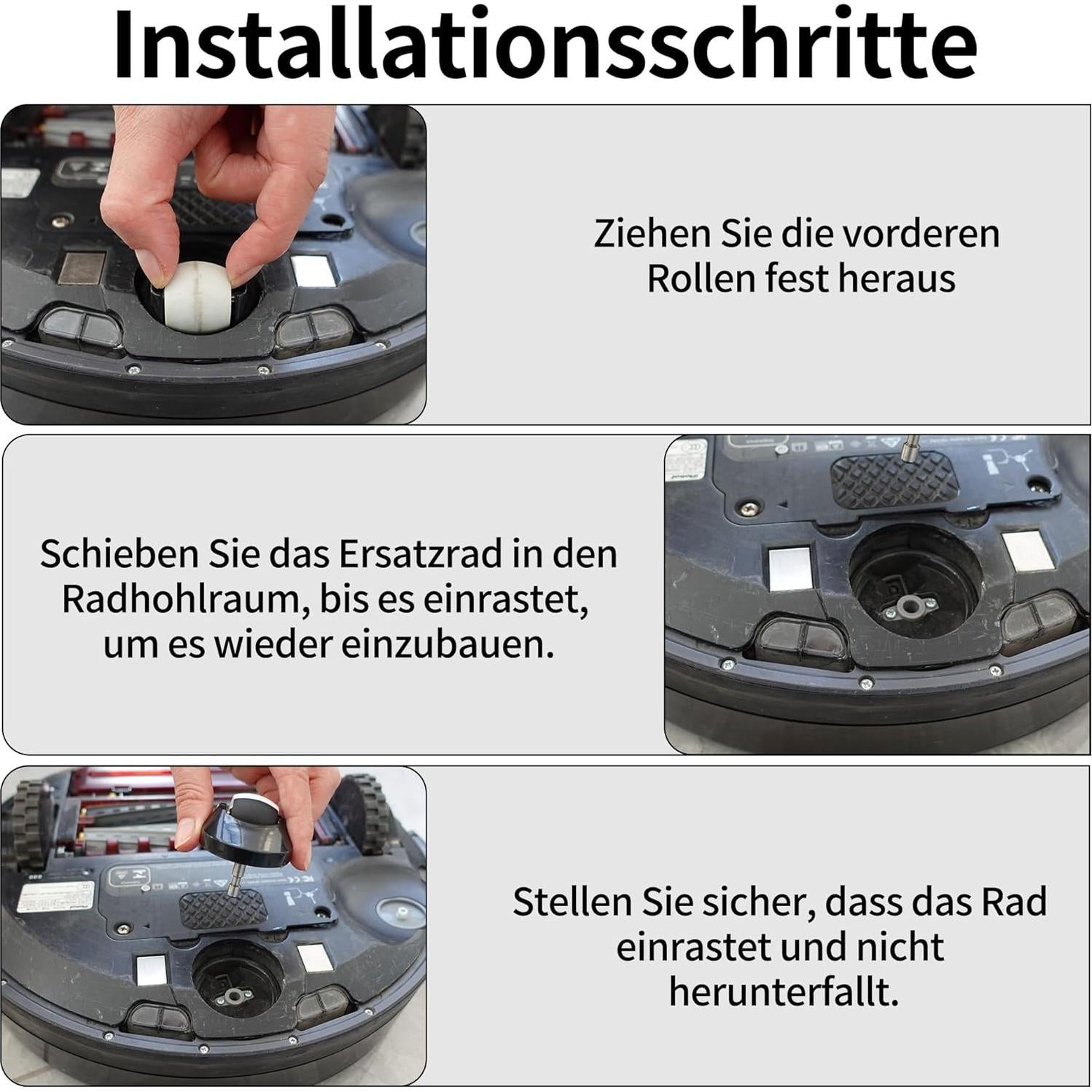 Installationsschritte

Ziehen Sie die vorderen Rollen fest heraus

Schieben Sie das Ersatzrad in den Radhohlraum, bis es einrastet, um es wieder einzubauen.

Stellen Sie sicher, dass das Rad einrastet und nicht herunterfallt.