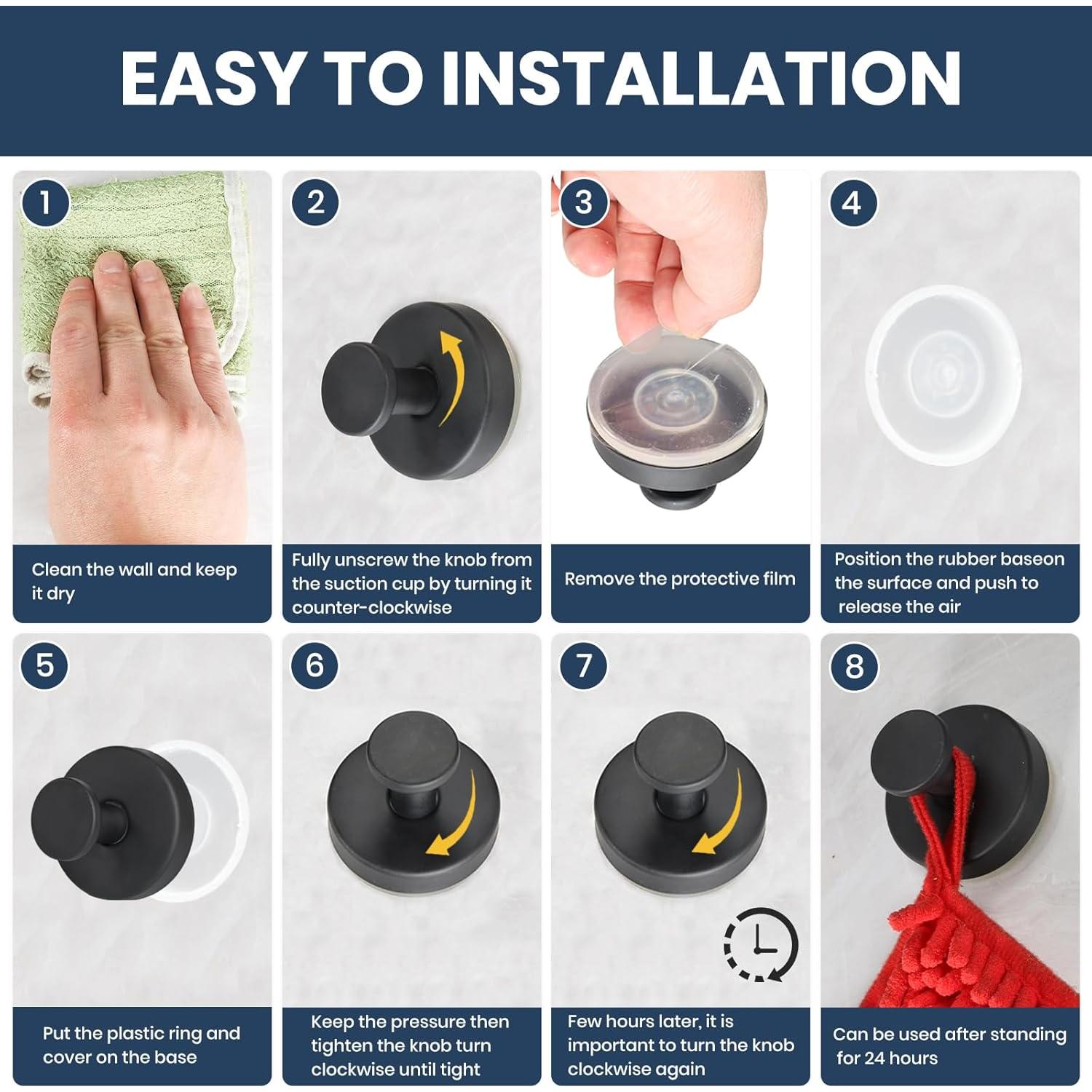 EASY TO INSTALLATION

1

Clean the wall and keep it dry

2

Fully unscrew the knob from the suction cup by turning it counter-clockwise

3

Remove the protective film

4

Position the rubber baseon the surface and push to release the air

5

Put the plastic ring and cover on the base

6

Keep the pressure then tighten the knob turn clockwise until tight

7

Few hours later, it is important to turn the knob clockwise again

8

Can be used after standing for 24 hours