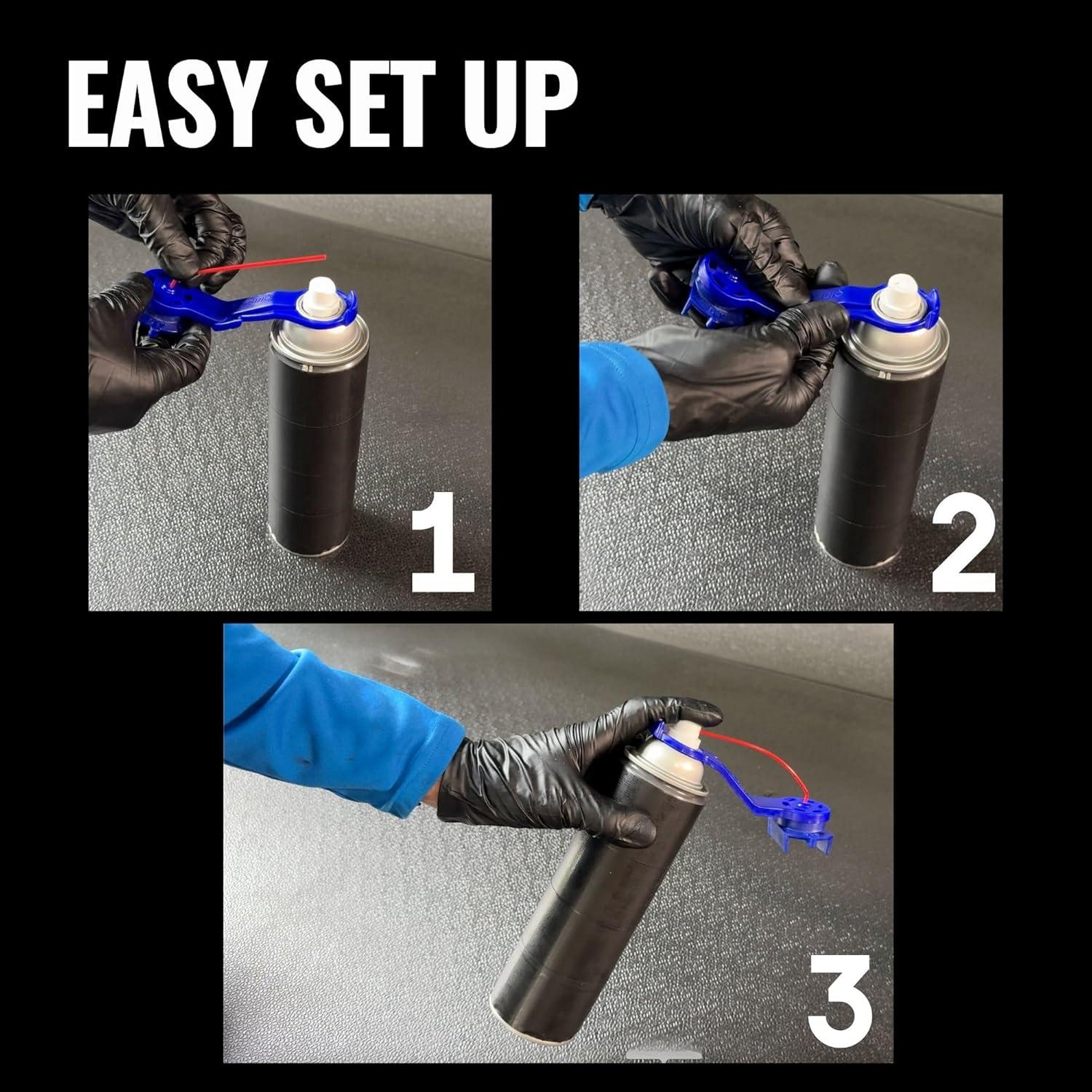 EASY SET UP

1

2

3