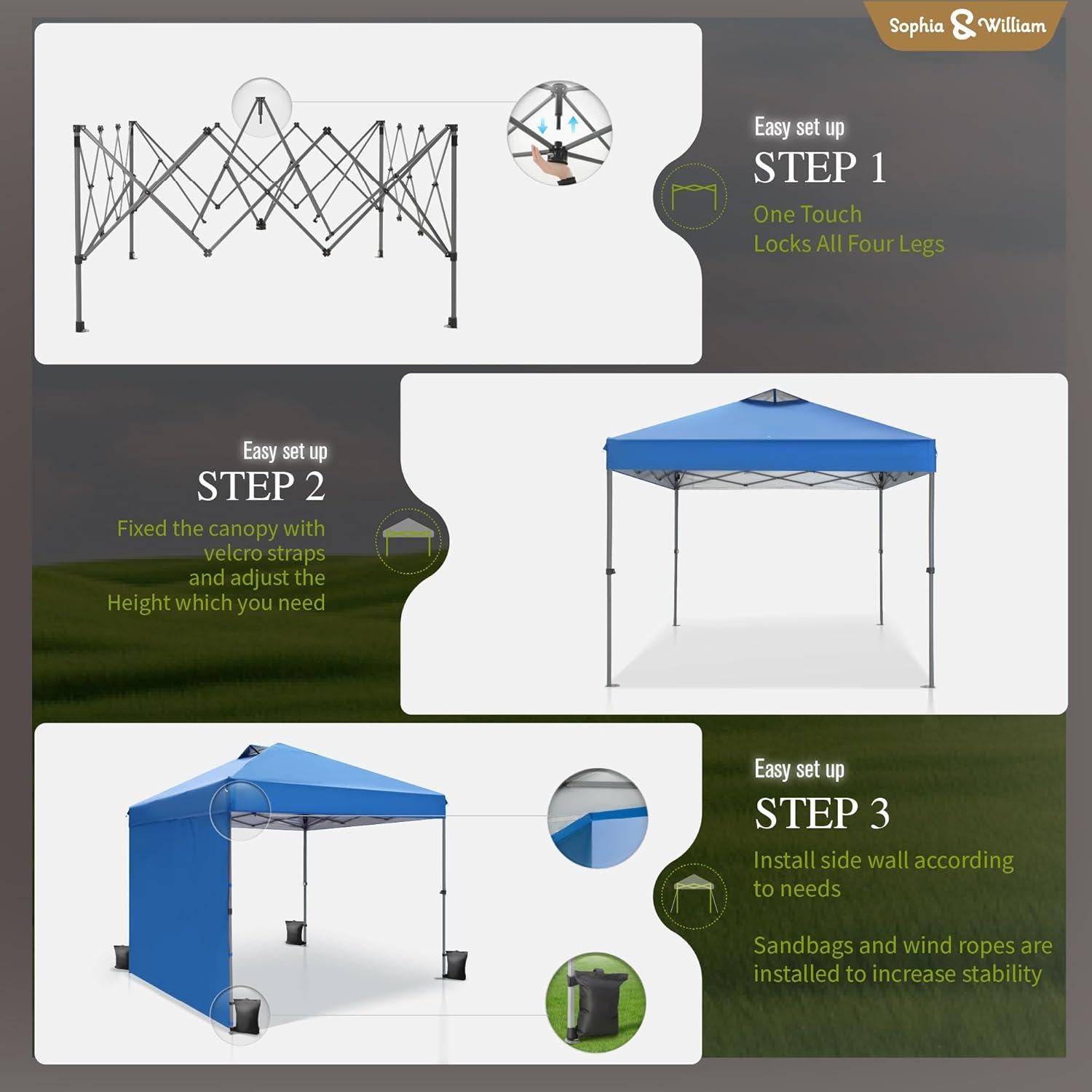 Sophia & William

Easy set up
STEP 1
One Touch
Locks All Four Legs

Easy set up
STEP 2
Fixed the canopy with velcro straps and adjust the Height which you need

Easy set up
STEP 3
Install side wall according to needs

Sandbags and wind ropes are installed to increase stability