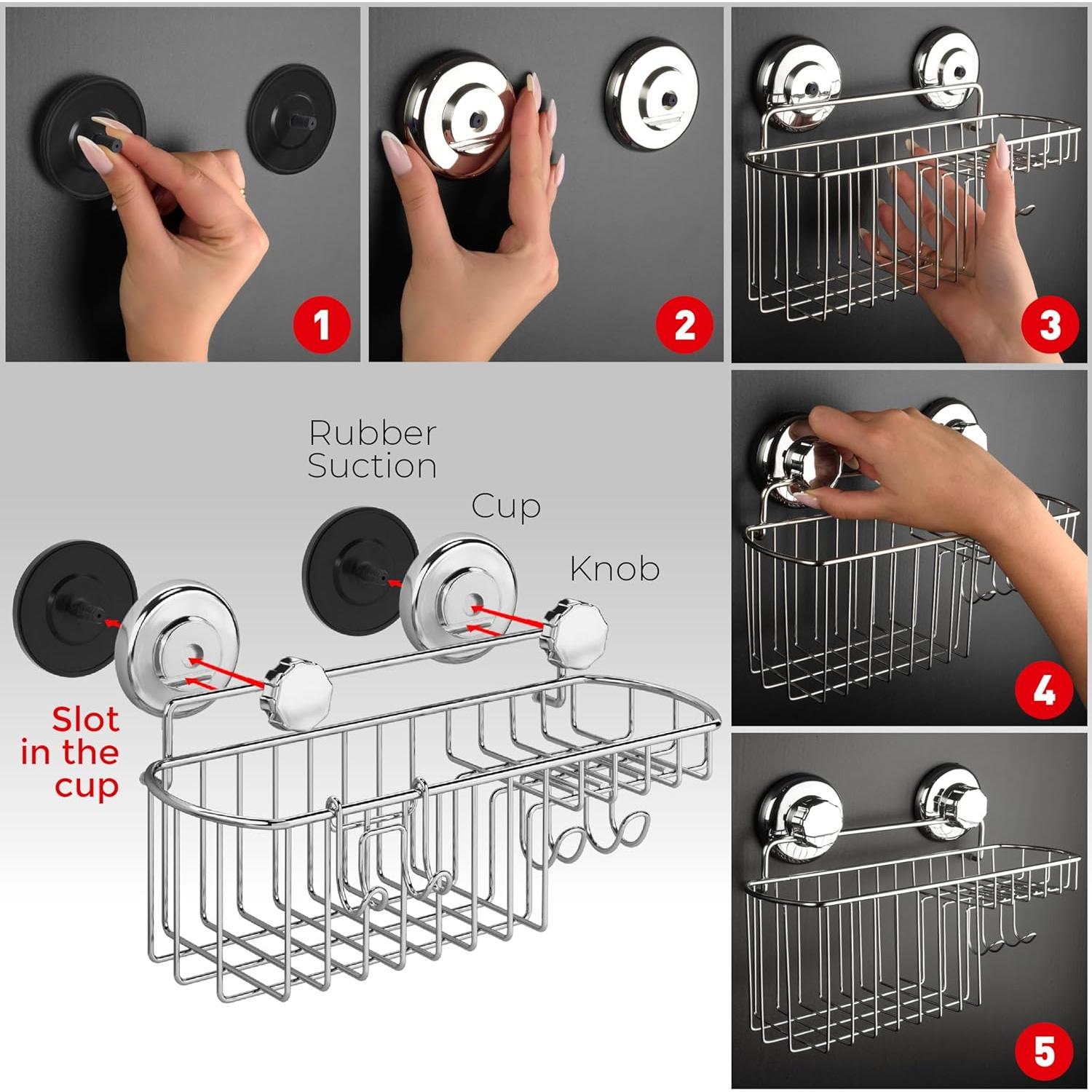 1

2

3

Rubber Suction

Cup

Knob

Slot in the cup

4

5