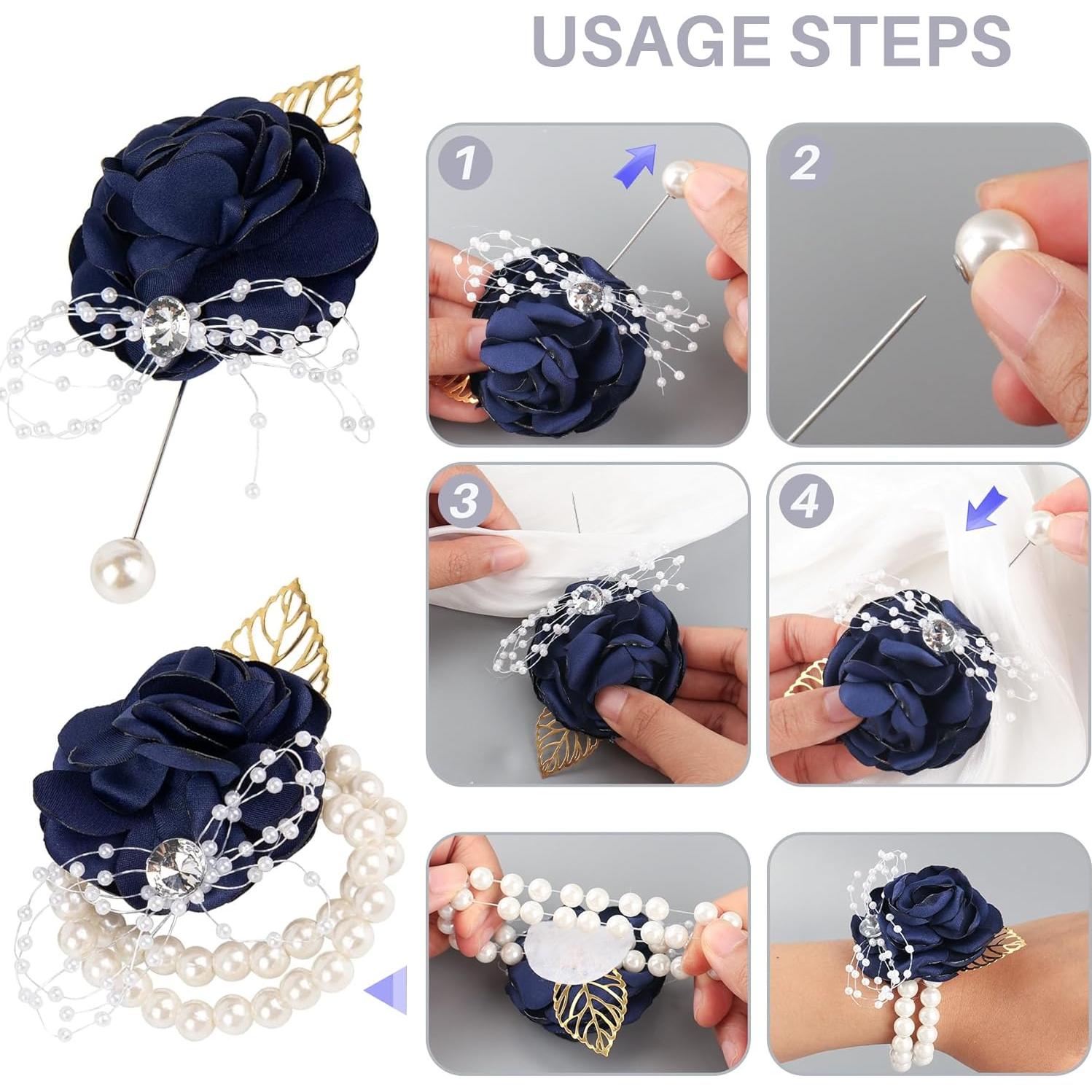 USAGE STEPS

1

2

3

4