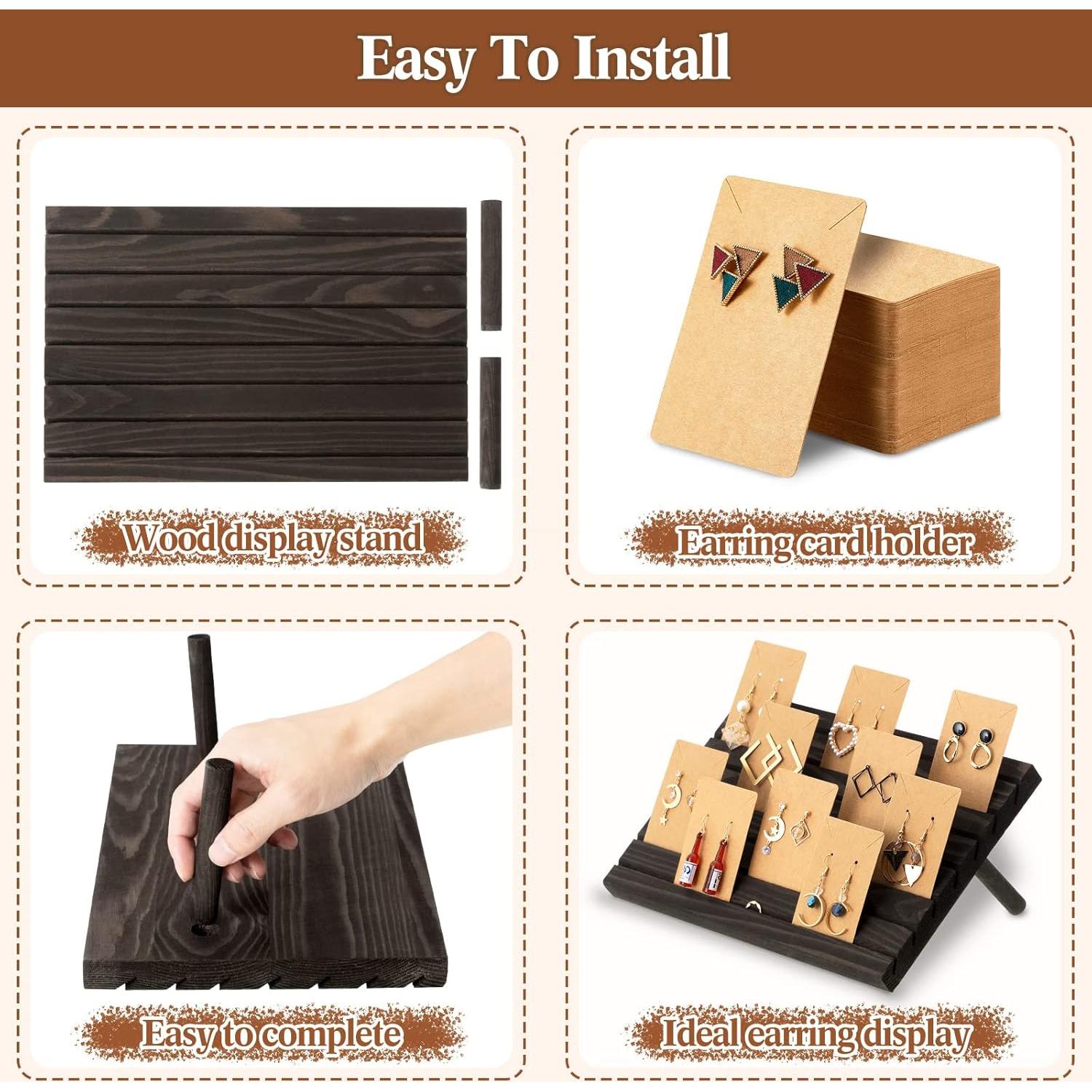 Easy To Install

Wood display stand

Earring card holder

Easy to complete

Ideal earring display