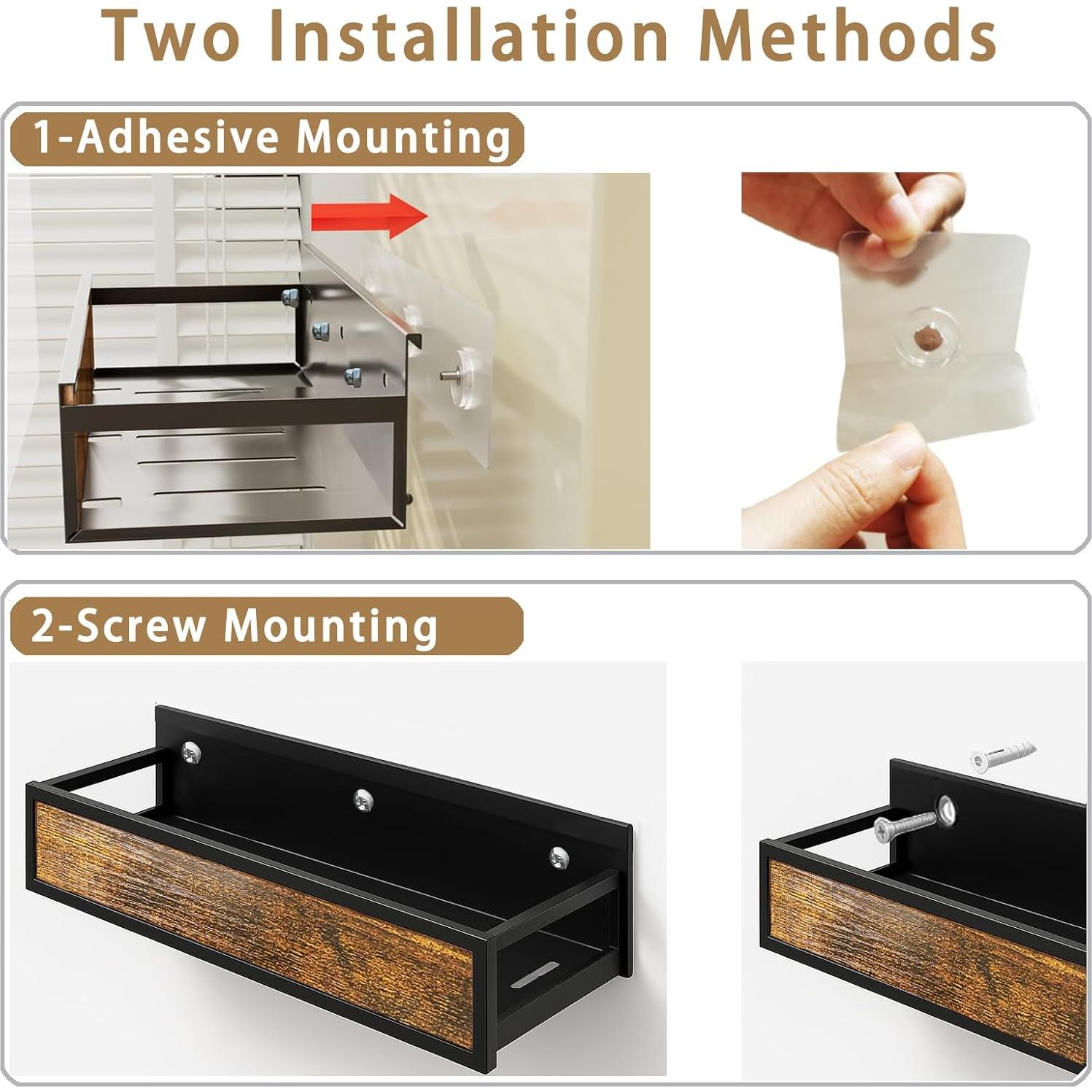 Two Installation Methods

1-Adhesive Mounting

2-Screw Mounting