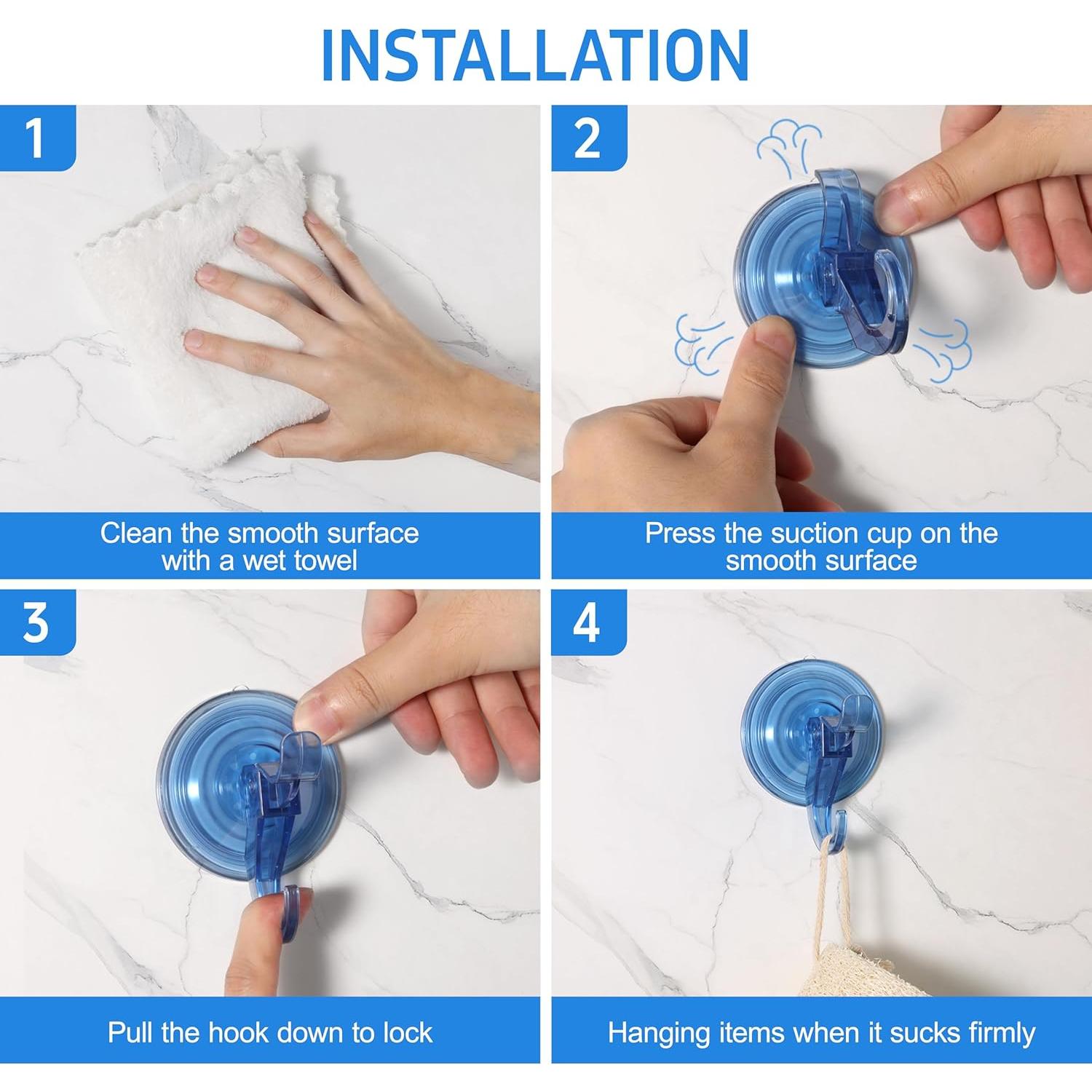 INSTALLATION

1

Clean the smooth surface with a wet towel

2

Press the suction cup on the smooth surface

3

Pull the hook down to lock

4

Hanging items when it sucks firmly