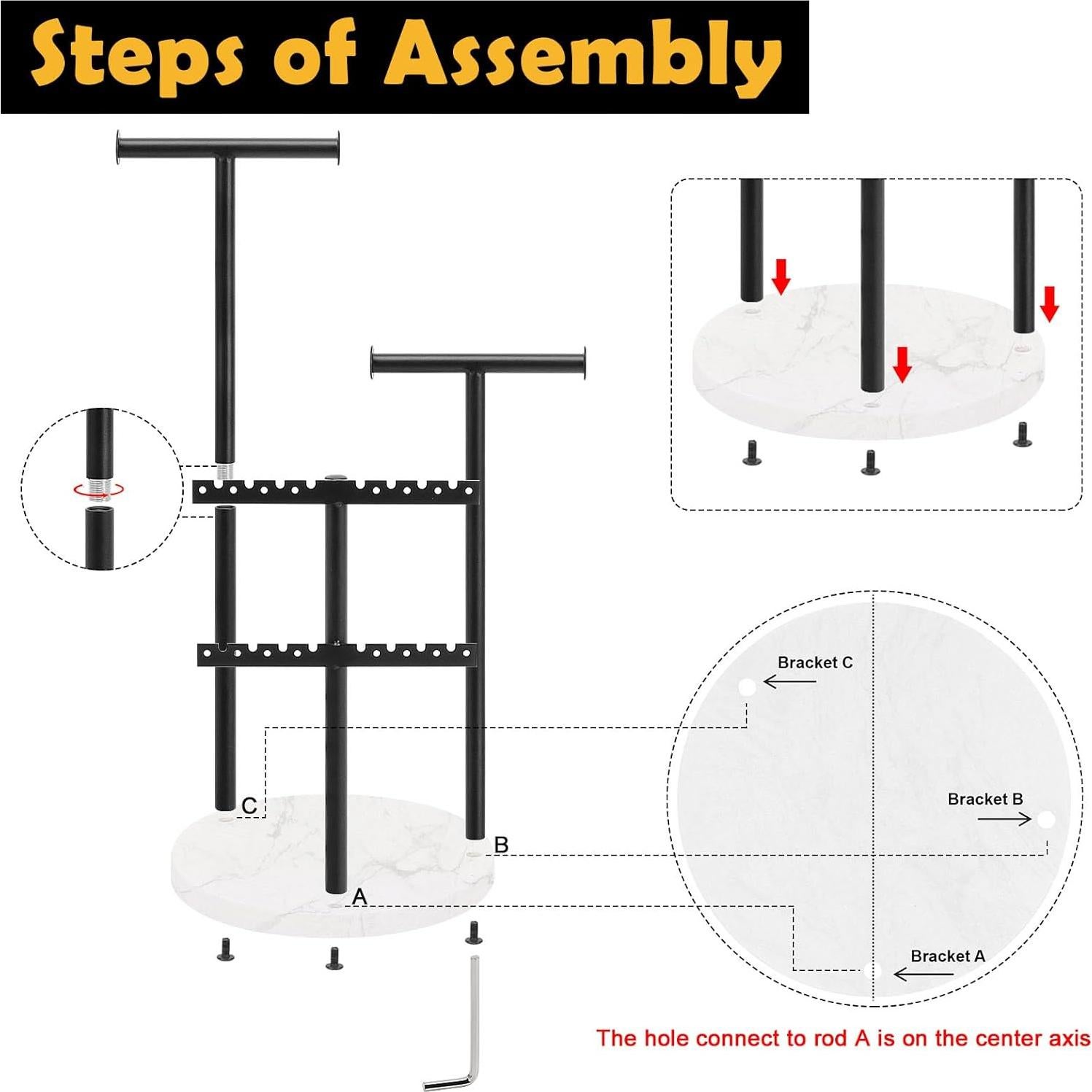 Steps of Assembly

C

B

A

Bracket C

Bracket B

Bracket A

The hole connect to rod A is on the center axis