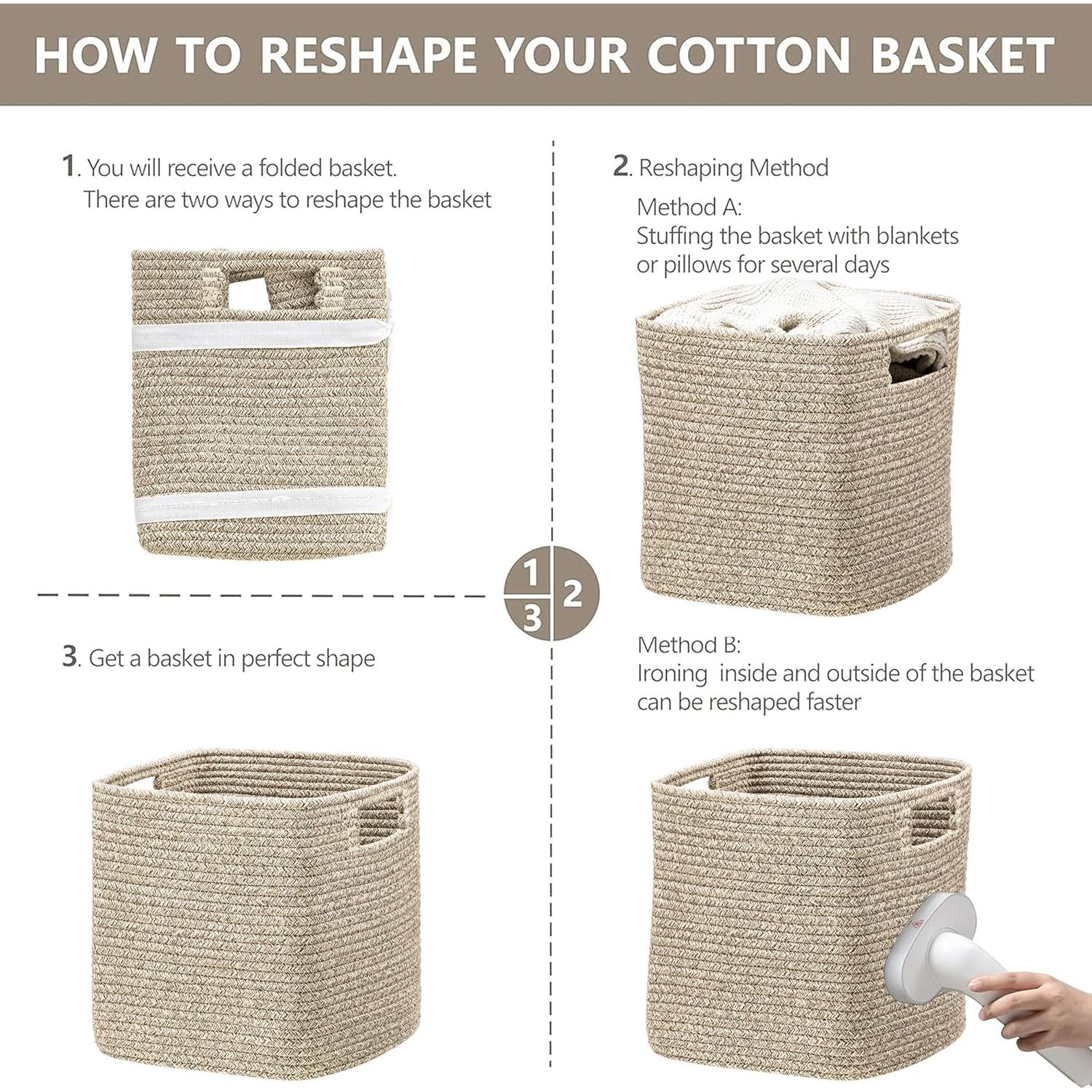 HOW TO RESHAPE YOUR COTTON BASKET

1. You will receive a folded basket. There are two ways to reshape the basket

2. Reshaping Method

Method A:
Stuffing the basket with blankets or pillows for several days

1
2
3

3. Get a basket in perfect shape

Method B:
Ironing inside and outside of the basket can be reshaped faster