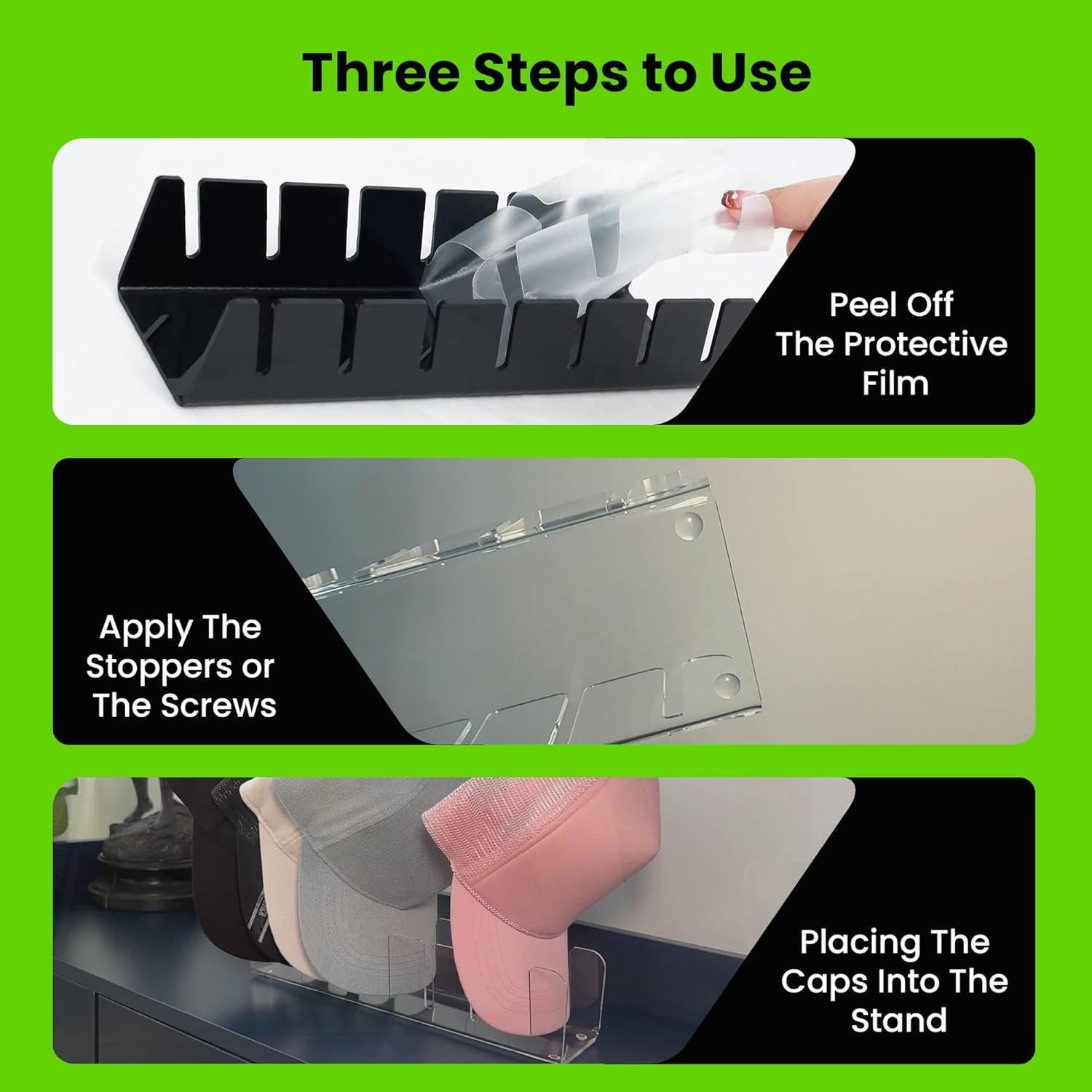 Three Steps to Use

Peel Off The Protective Film

Apply The Stoppers or The Screws

Placing The Caps Into The Stand