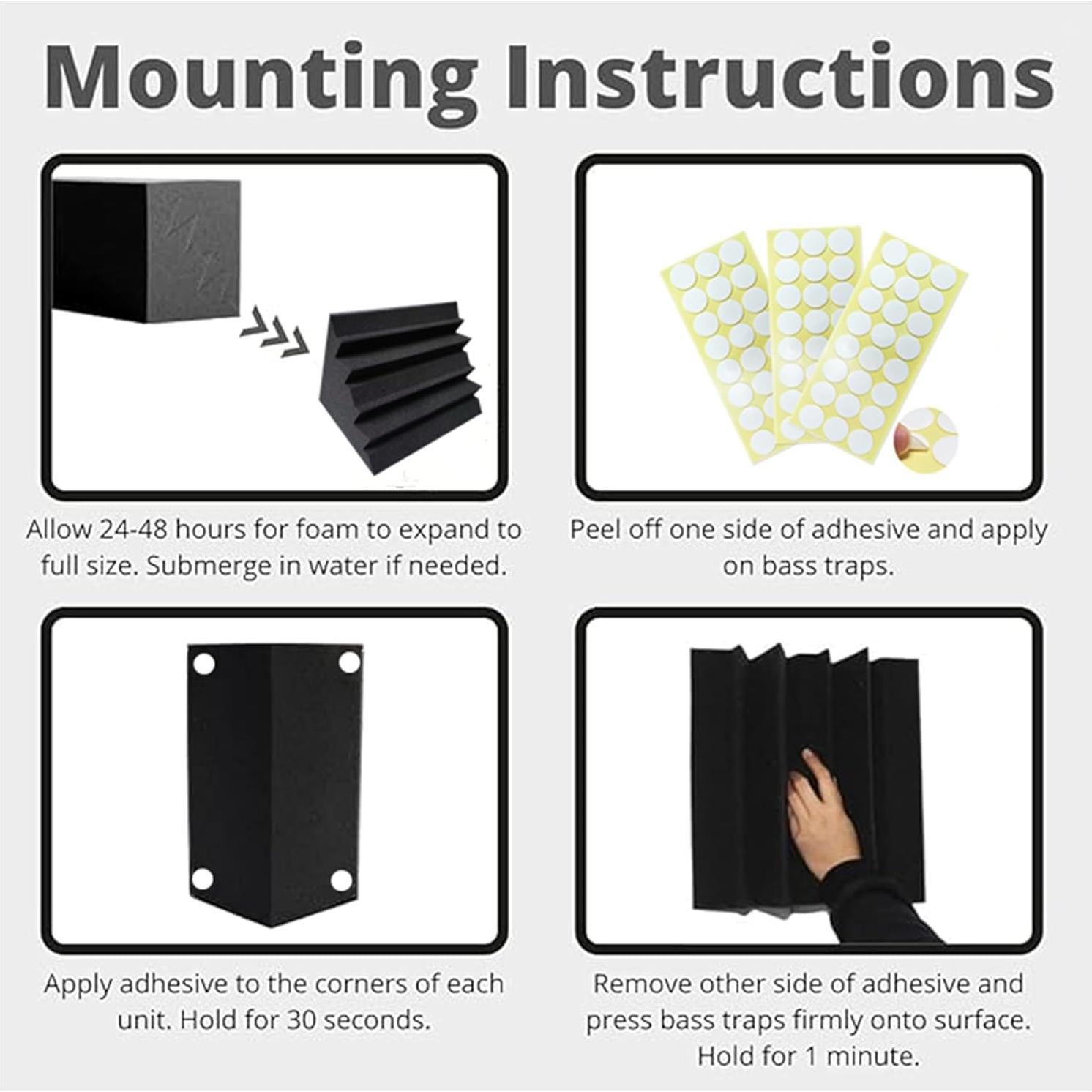 Mounting Instructions

Allow 24-48 hours for foam to expand to full size. Submerge in water if needed.

Peel off one side of adhesive and apply on bass traps.

Apply adhesive to the corners of each unit. Hold for 30 seconds.

Remove other side of adhesive and press bass traps firmly onto surface. Hold for 1 minute.