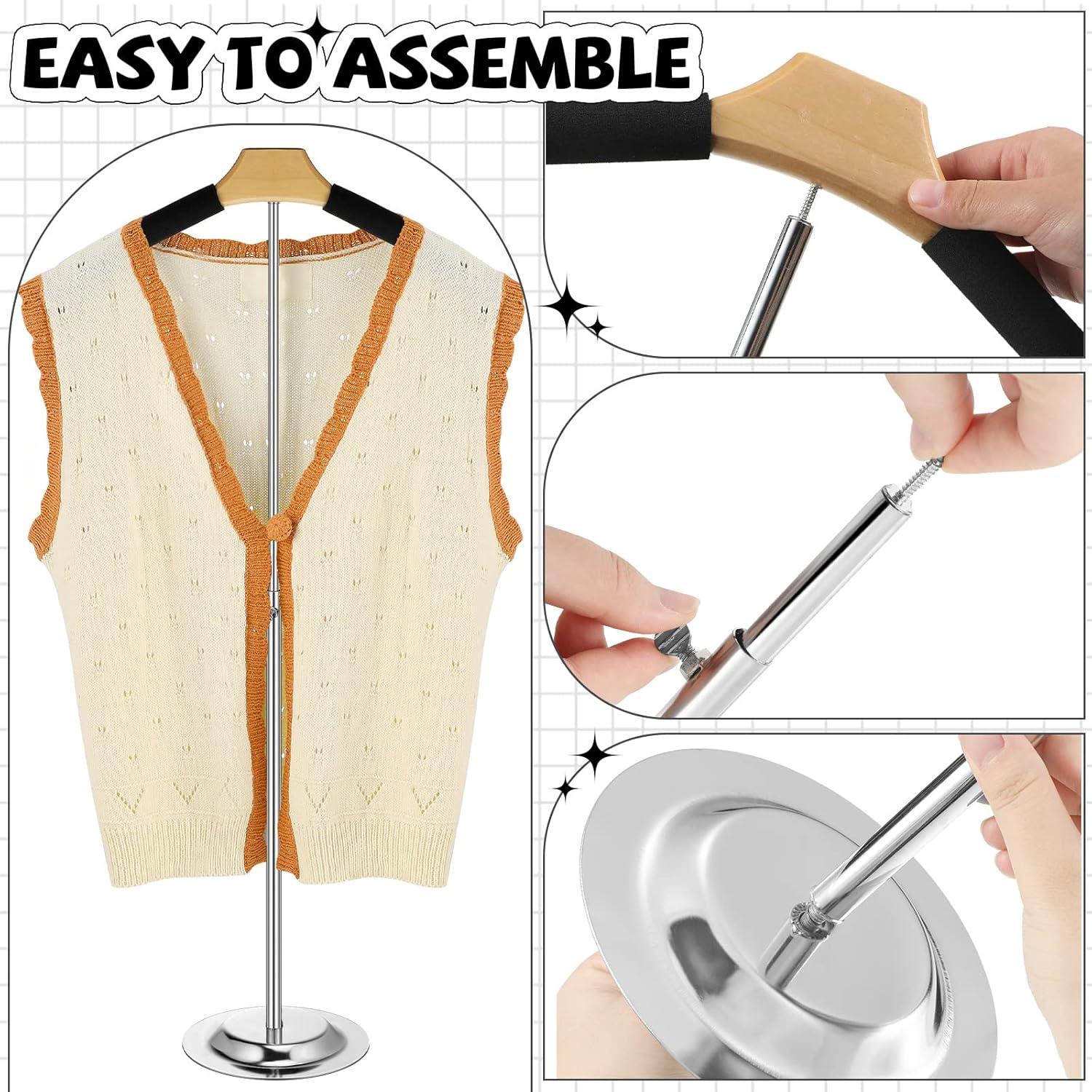 EASY TO ASSEMBLE