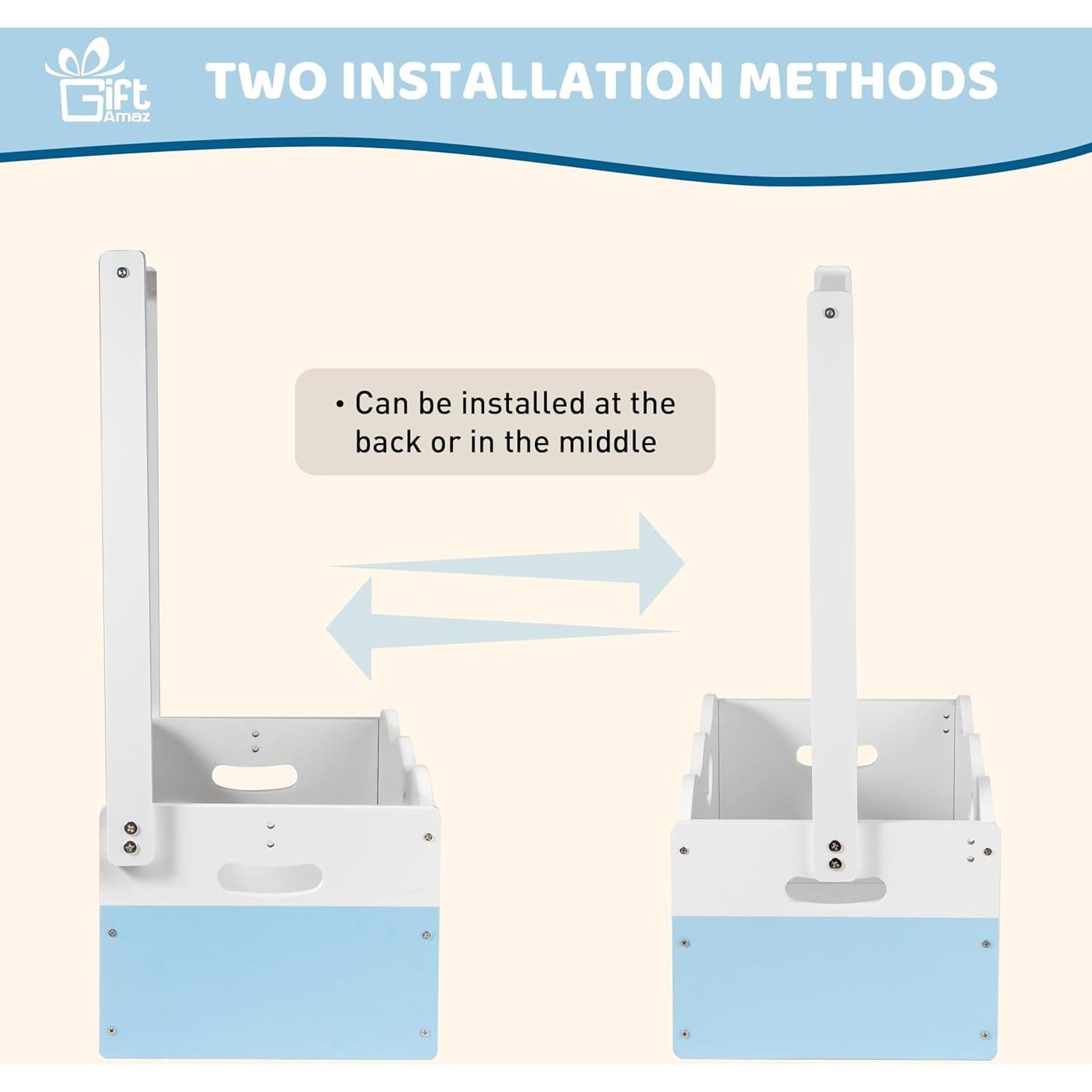 Gift Amaz

TWO INSTALLATION METHODS

• Can be installed at the back or in the middle