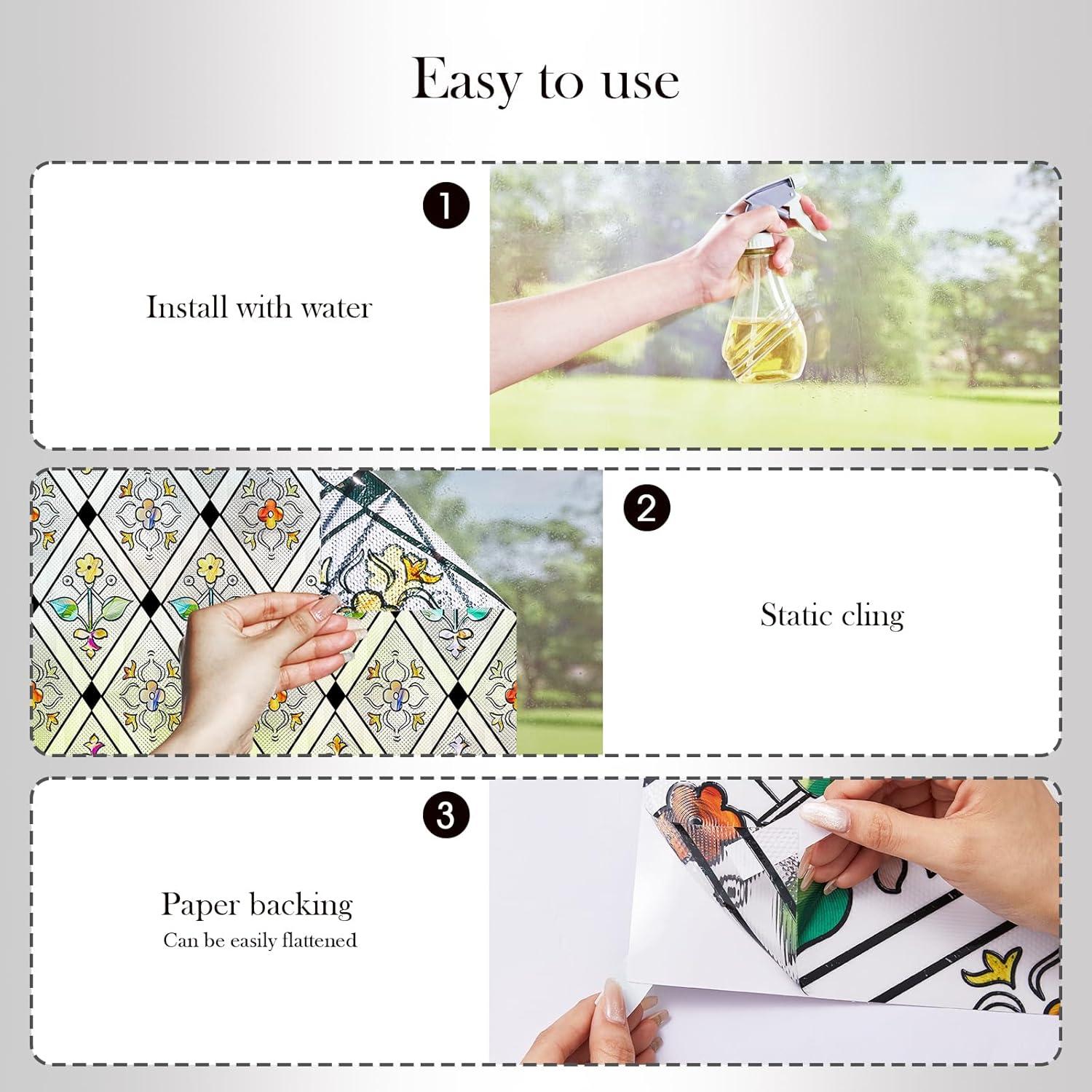 Easy to use

1

Install with water

2

Static cling

3

Paper backing
Can be easily flattened