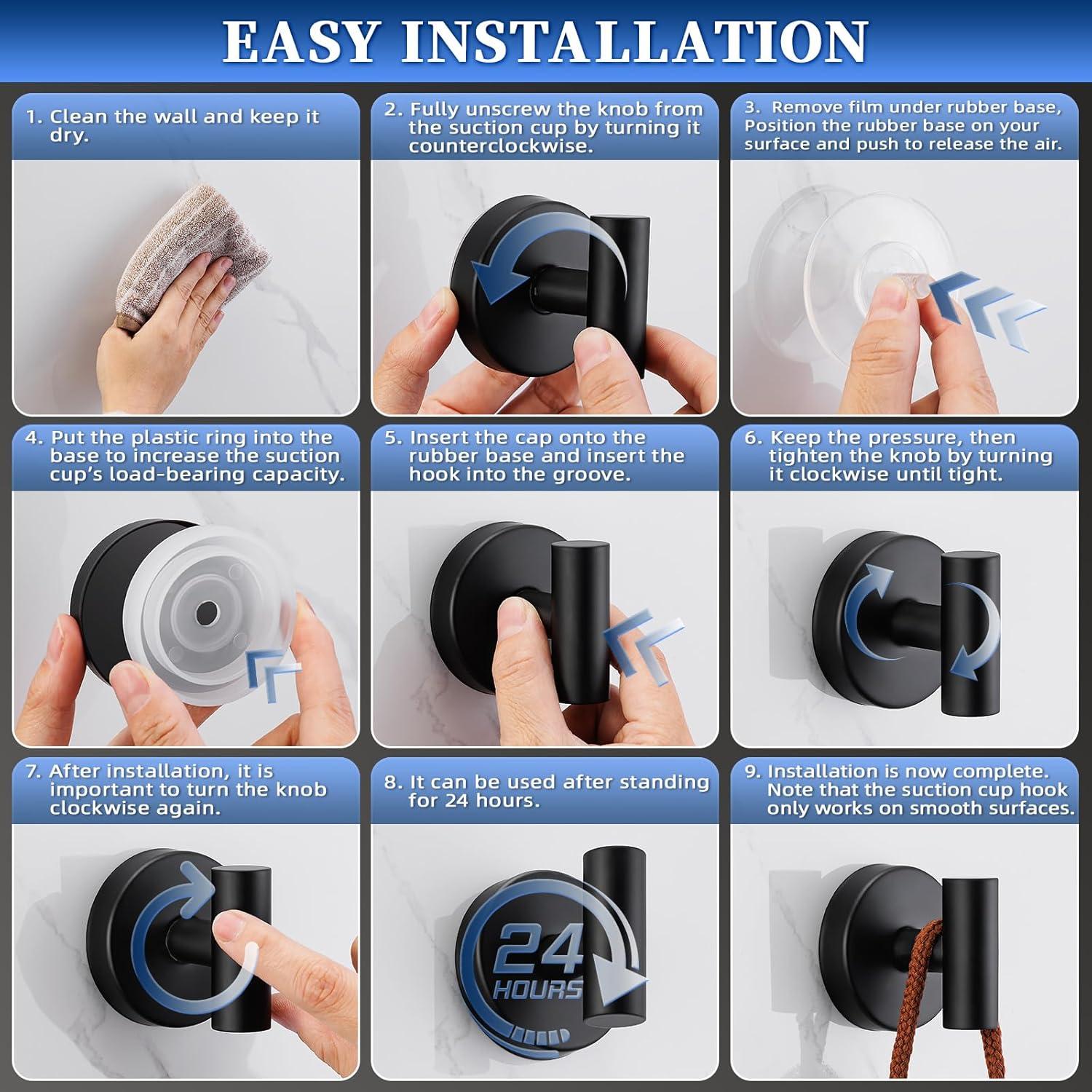 EASY INSTALLATION

1. Clean the wall and keep it dry.

2. Fully unscrew the knob from the suction cup by turning it counterclockwise.

3. Remove film under rubber base, Position the rubber base on your surface and push to release the air.

4. Put the plastic ring into the base to increase the suction cup's load-bearing capacity.

5. Insert the cap onto the rubber base and insert the hook into the groove.

6. Keep the pressure, then tighten the knob by turning it clockwise until tight.

7. After installation, it is important to turn the knob clockwise again.

8. It can be used after standing for 24 hours.

24 HOURS

9. Installation is now complete. Note that the suction cup hook only works on smooth surfaces.