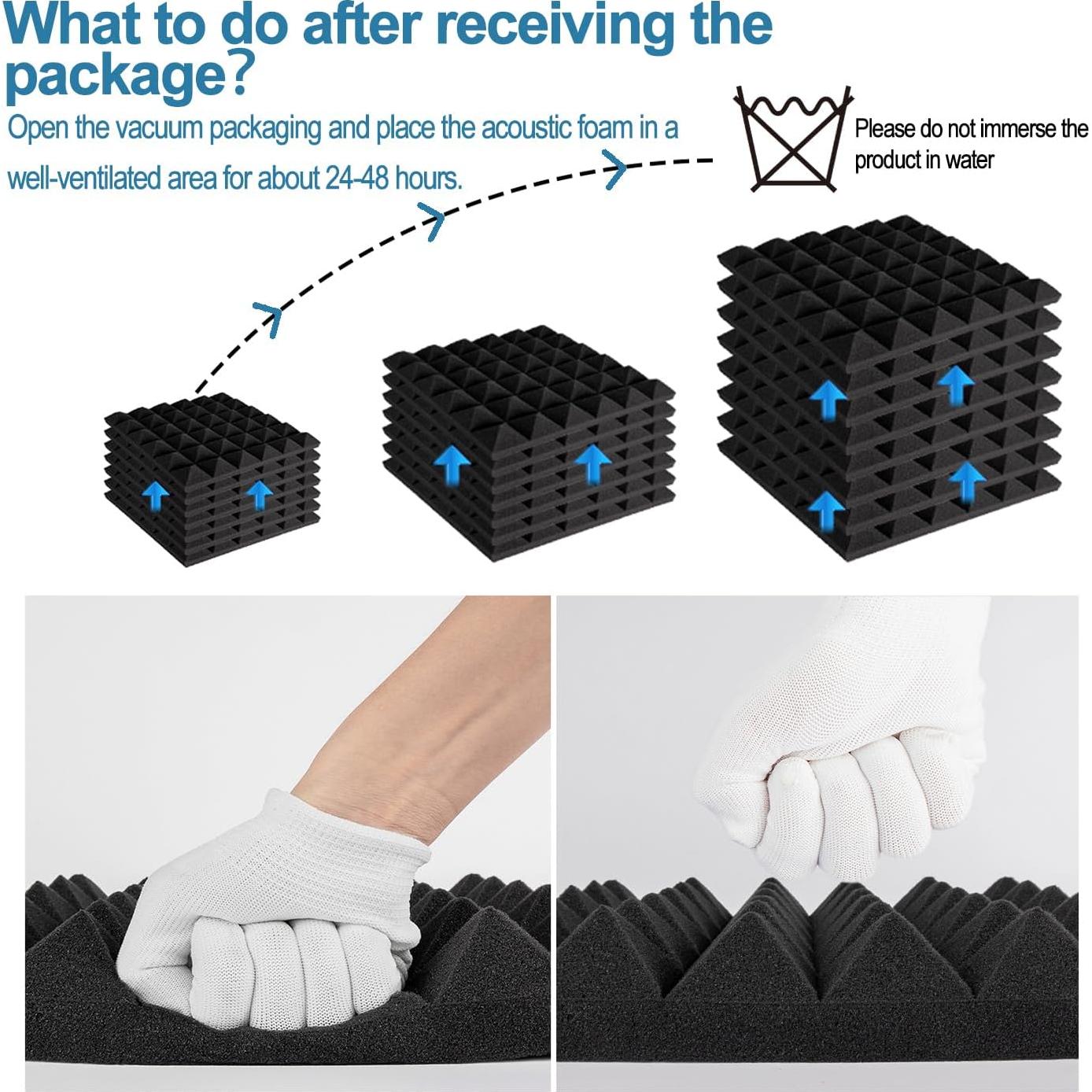 What to do after receiving the package?

Open the vacuum packaging and place the acoustic foam in a well-ventilated area for about 24-48 hours.

Please do not immerse the product in water