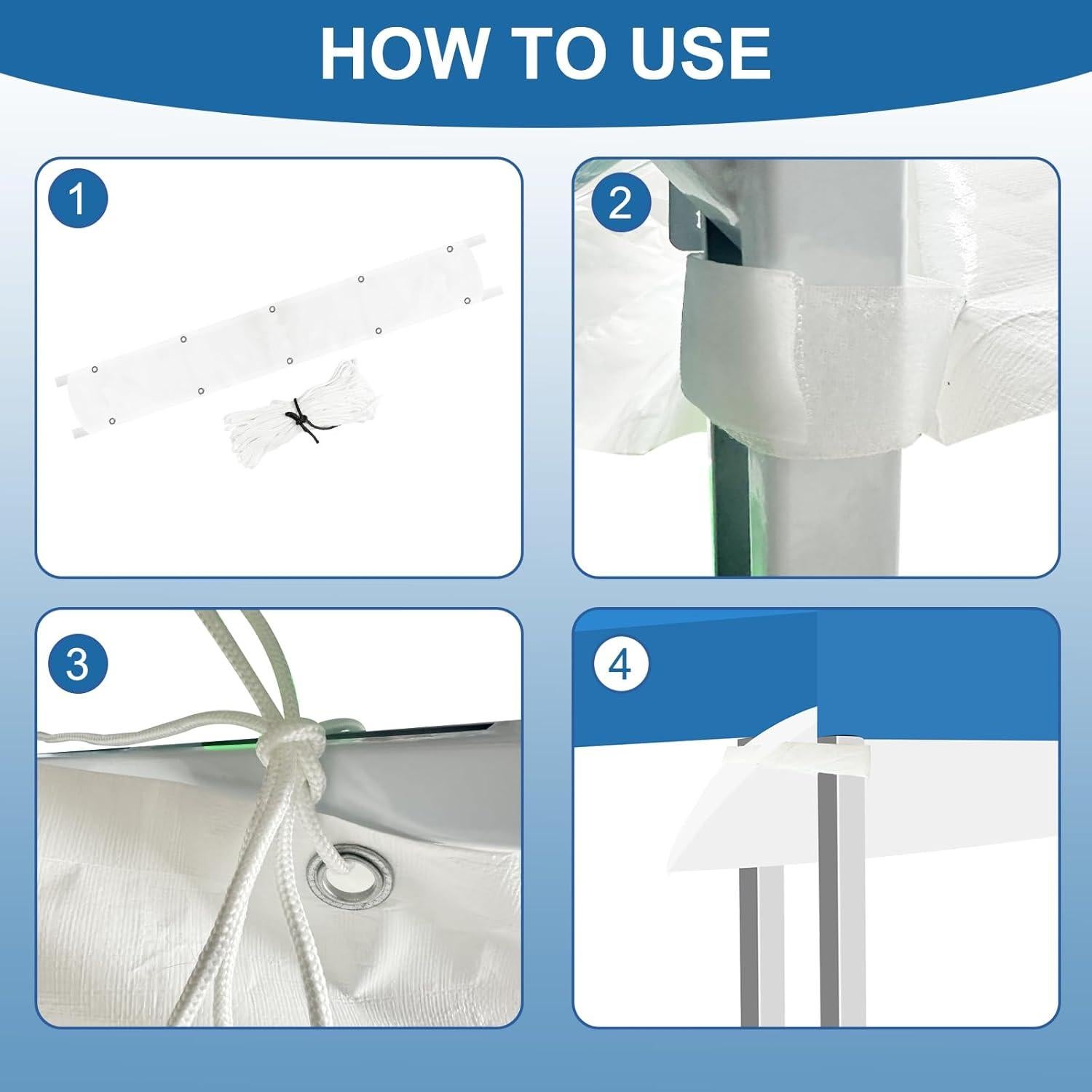 HOW TO USE

1

2

3

4