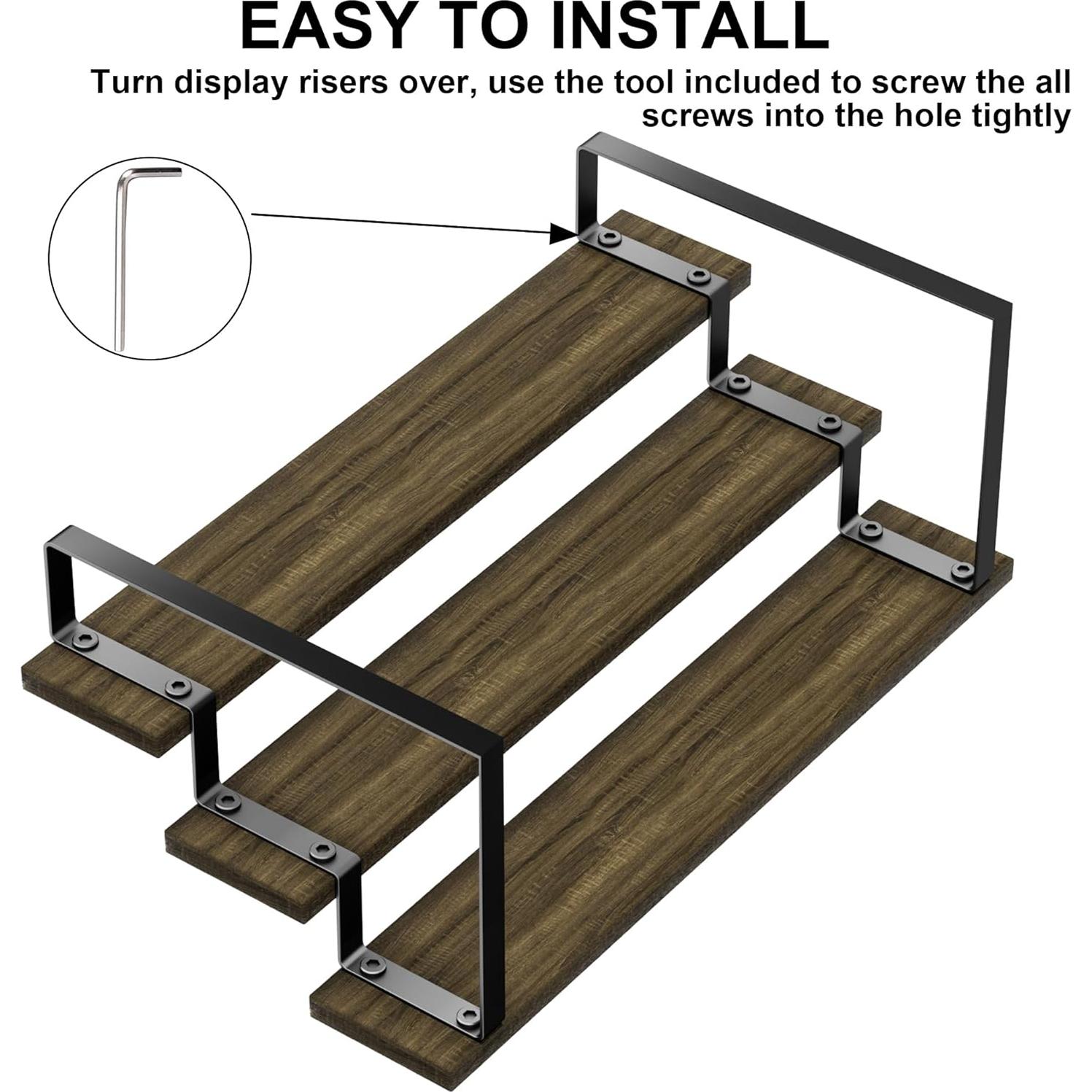 EASY TO INSTALL

Turn display risers over, use the tool included to screw the all screws into the hole tightly