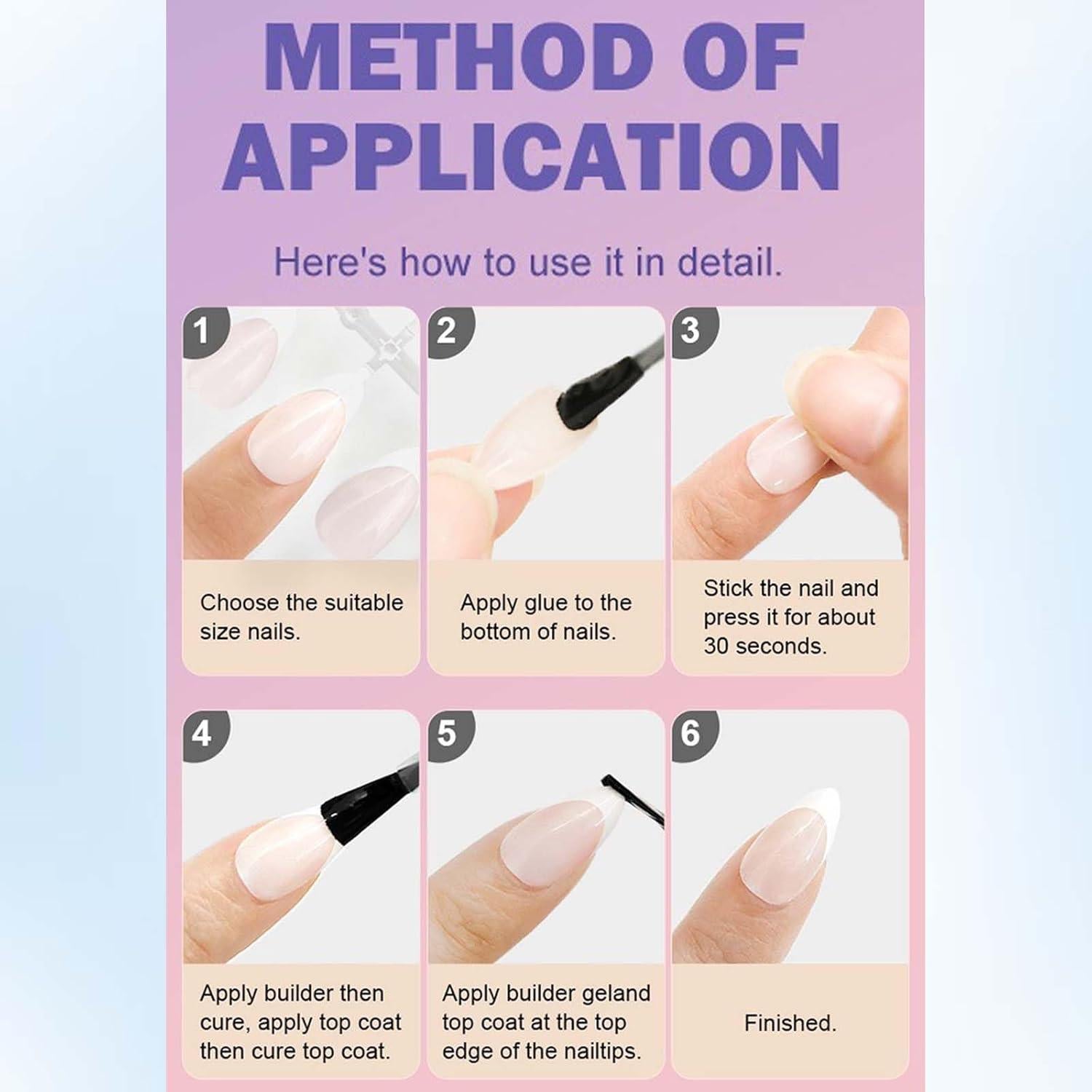 METHOD OF APPLICATION

Here's how to use it in detail.

1

Choose the suitable size nails.

2

Apply glue to the bottom of nails.

3

Stick the nail and press it for about 30 seconds.

4

Apply builder then cure, apply top coat then cure top coat.

5

Apply builder geland top coat at the top edge of the nailtips.

6

Finished.