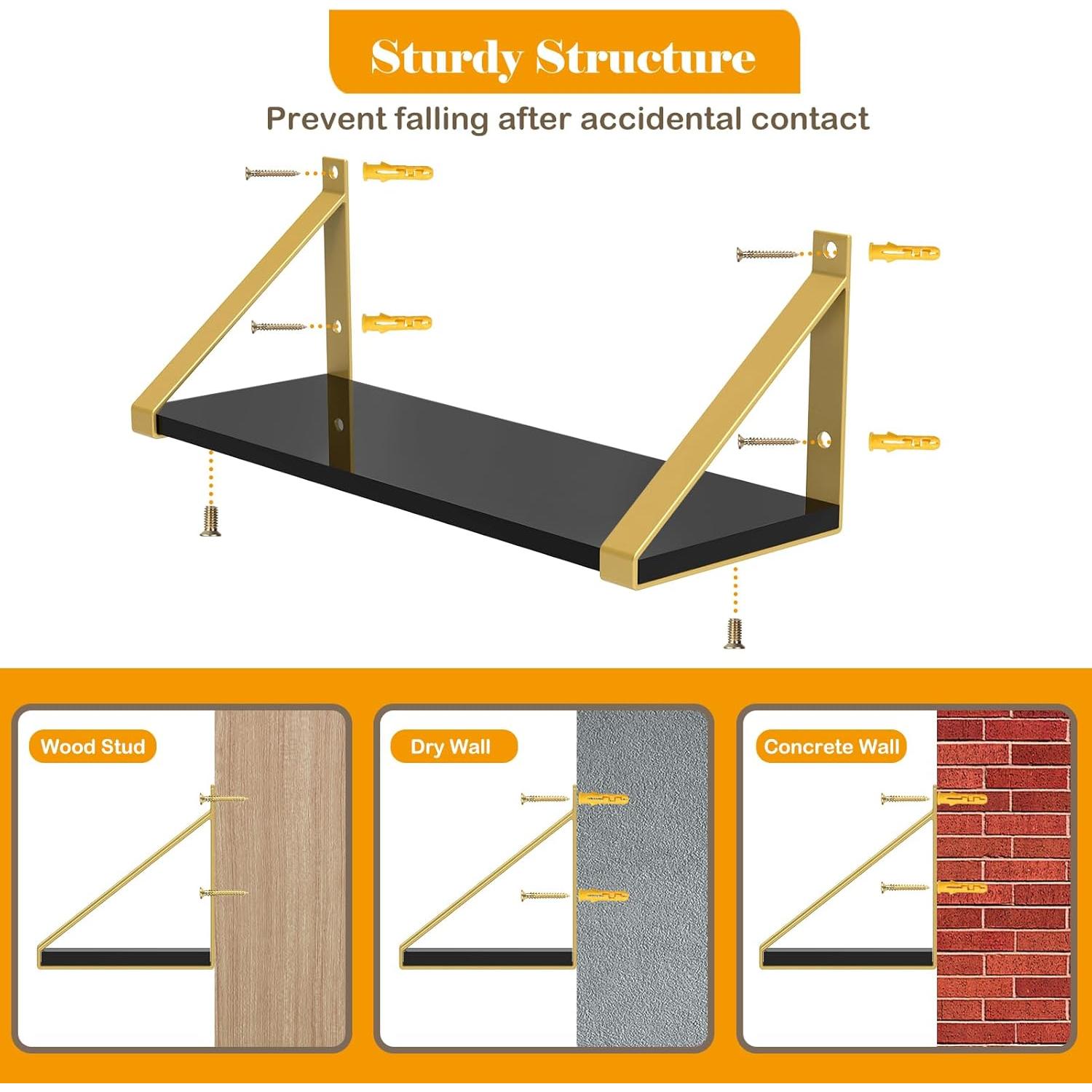 Sturdy Structure

Prevent falling after accidental contact

Wood Stud

Dry Wall

Concrete Wall