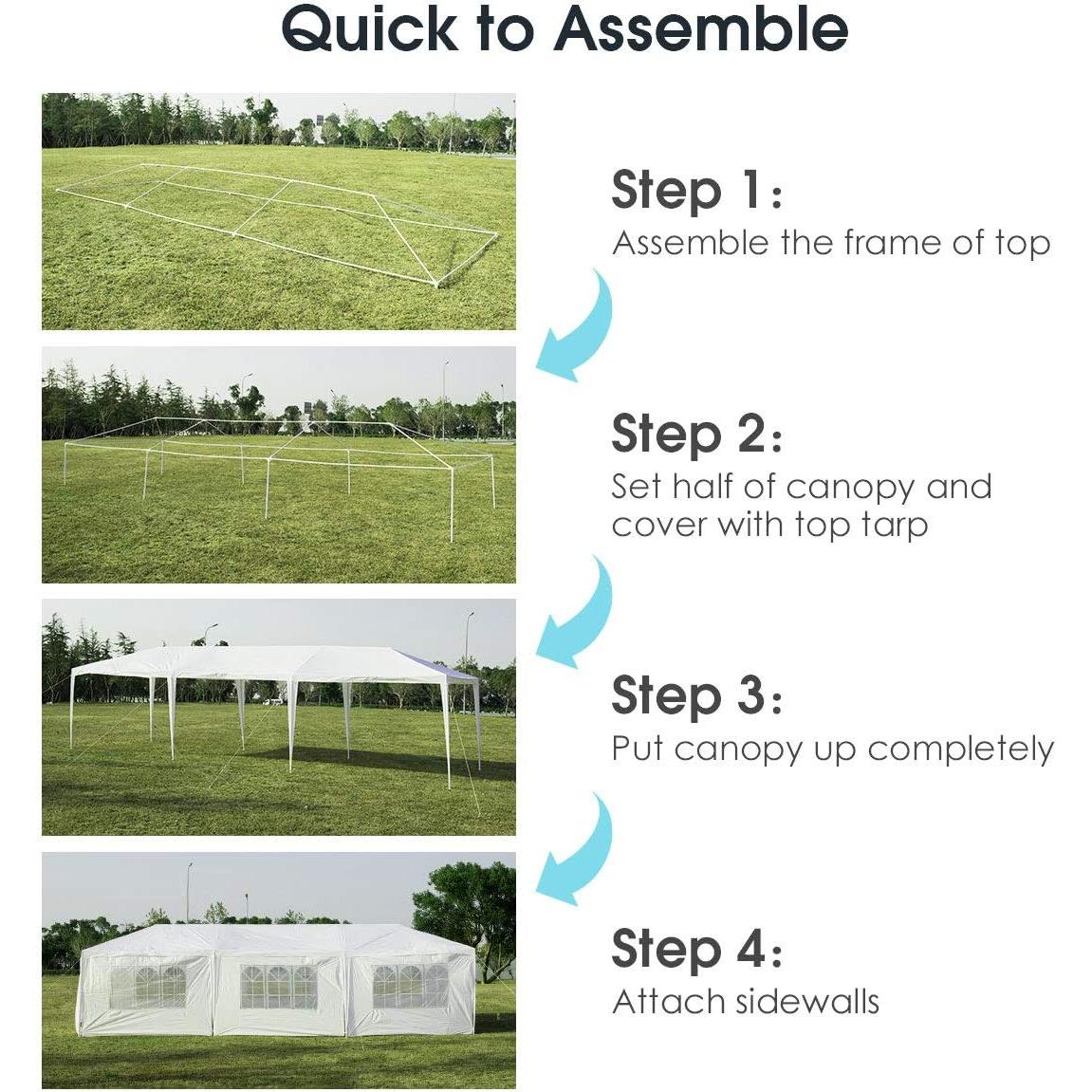 Quick to Assemble

Step 1:
Assemble the frame of top

Step 2:
Set half of canopy and cover with top tarp

Step 3:
Put canopy up completely

Step 4:
Attach sidewalls