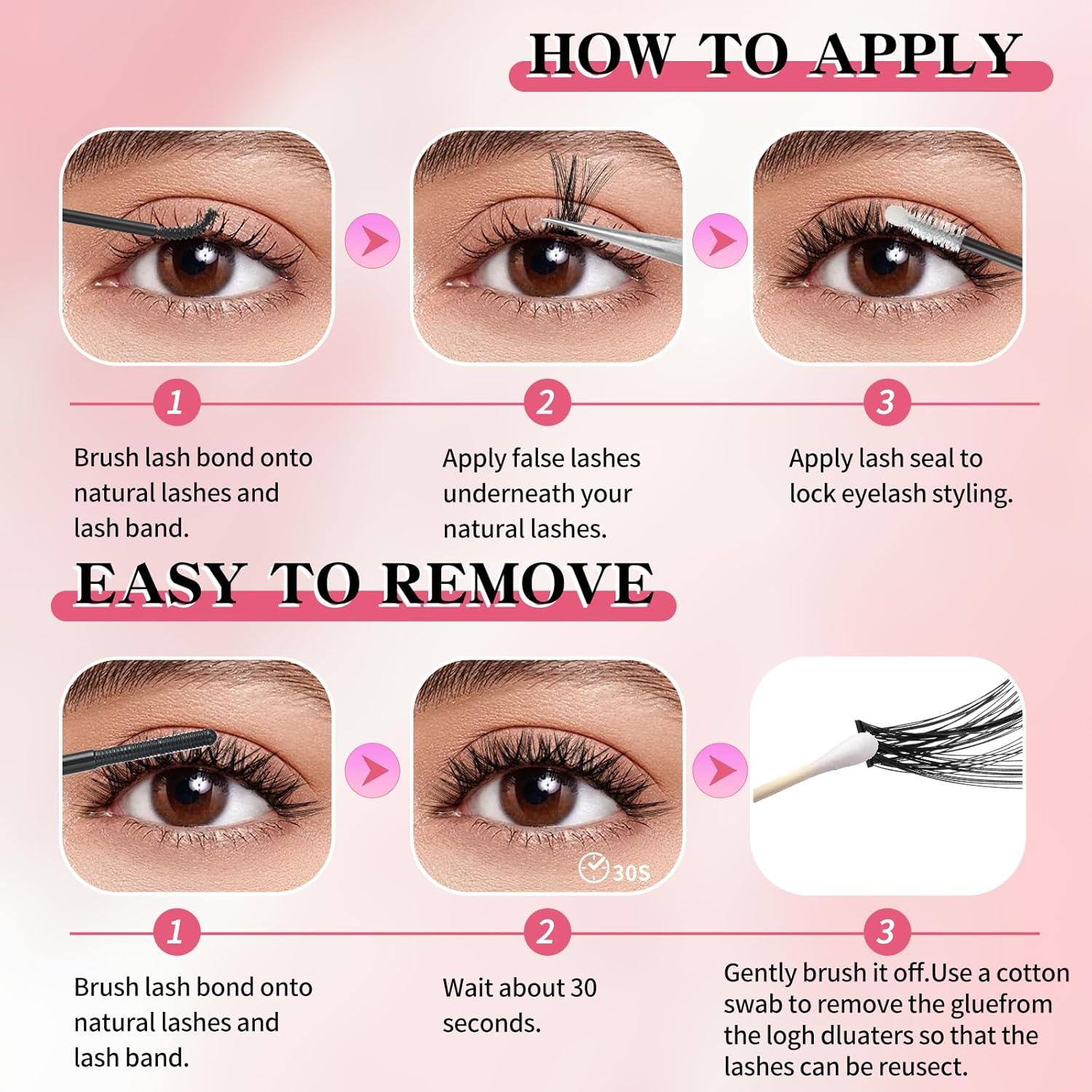 HOW TO APPLY

1

Brush lash bond onto natural lashes and lash band.

2

Apply false lashes underneath your natural lashes.

3

Apply lash seal to lock eyelash styling.

EASY TO REMOVE

30S

1

Brush lash bond onto natural lashes and lash band.

2

Wait about 30 seconds.

3

Gently brush it off.Use a cotton swab to remove the gluefrom the logh dluaters so that the lashes can be reusect.