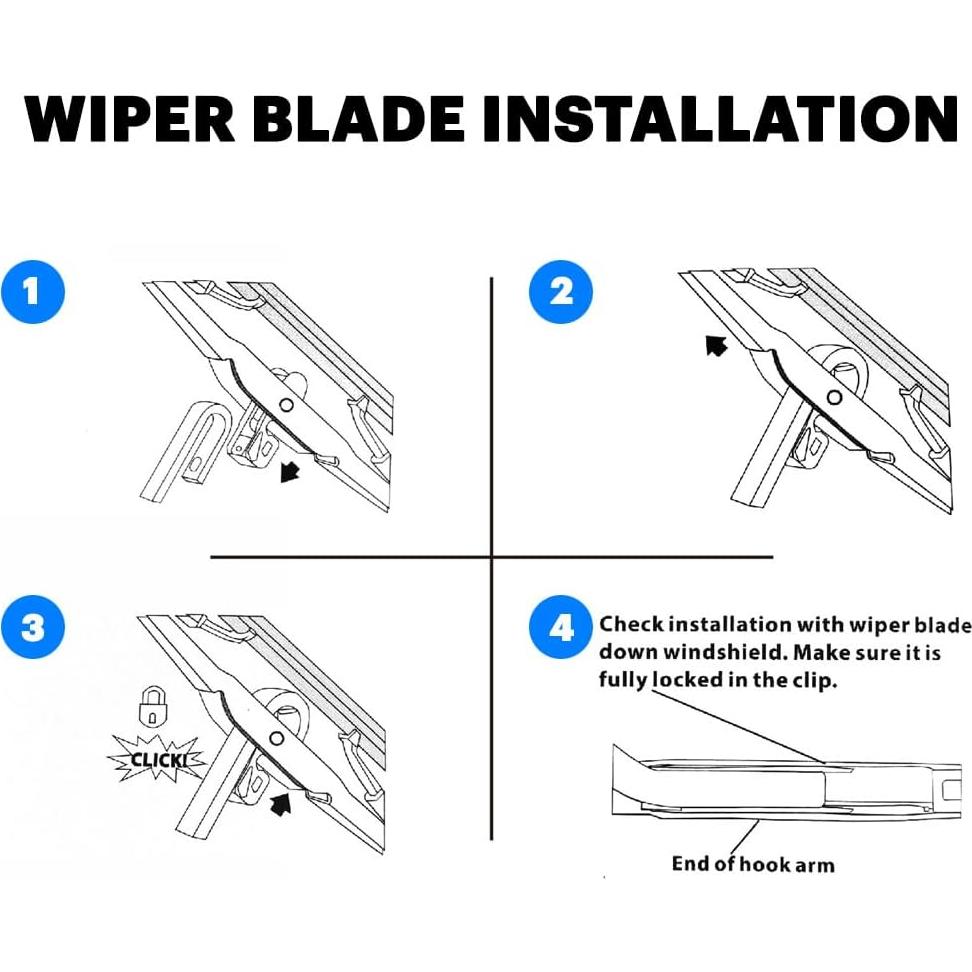 WIPER BLADE INSTALLATION

1

2

3

CLICK!

4 Check installation with wiper blade down windshield. Make sure it is fully locked in the clip.

End of hook arm