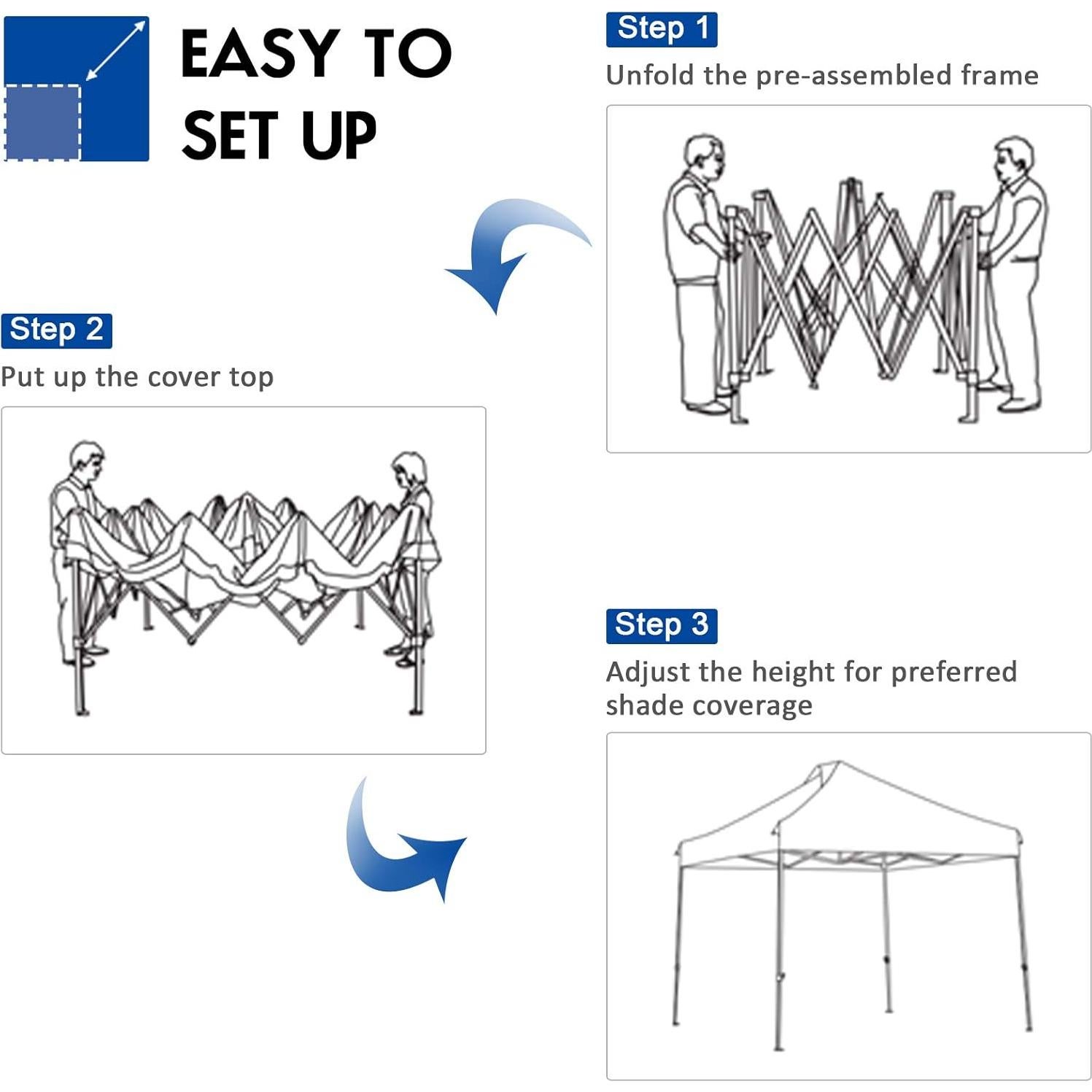 EASY TO SET UP

Step 1
Unfold the pre-assembled frame

Step 2
Put up the cover top

Step 3
Adjust the height for preferred shade coverage