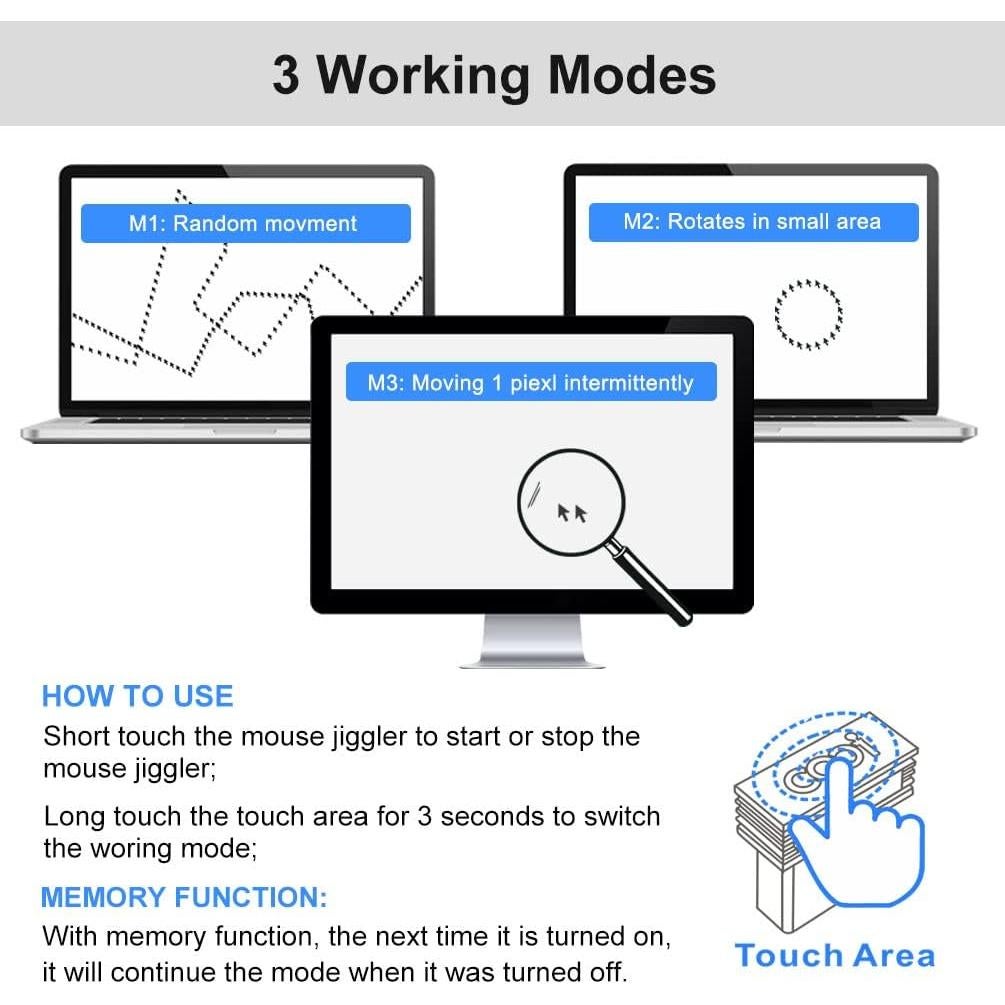 3 Working Modes

M1: Random movment

M2: Rotates in small area

M3: Moving 1 piexl intermittently

HOW TO USE

Short touch the mouse jiggler to start or stop the mouse jiggler;

Long touch the touch area for 3 seconds to switch the woring mode;

MEMORY FUNCTION:

With memory function, the next time it is turned on, it will continue the mode when it was turned off.

Touch Area