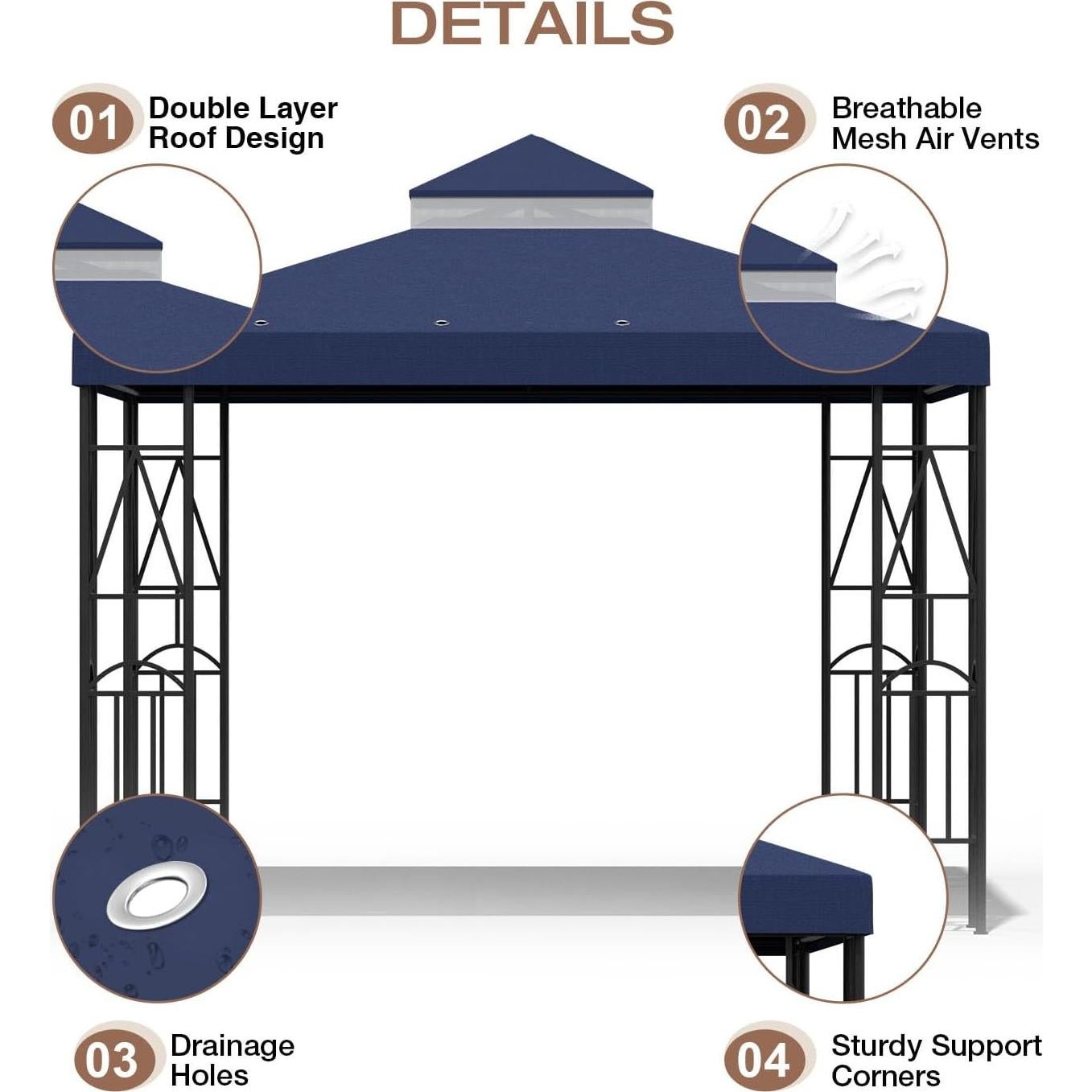 DETAILS

01 Double Layer Roof Design

02 Breathable Mesh Air Vents

03 Drainage Holes

04 Sturdy Support Corners