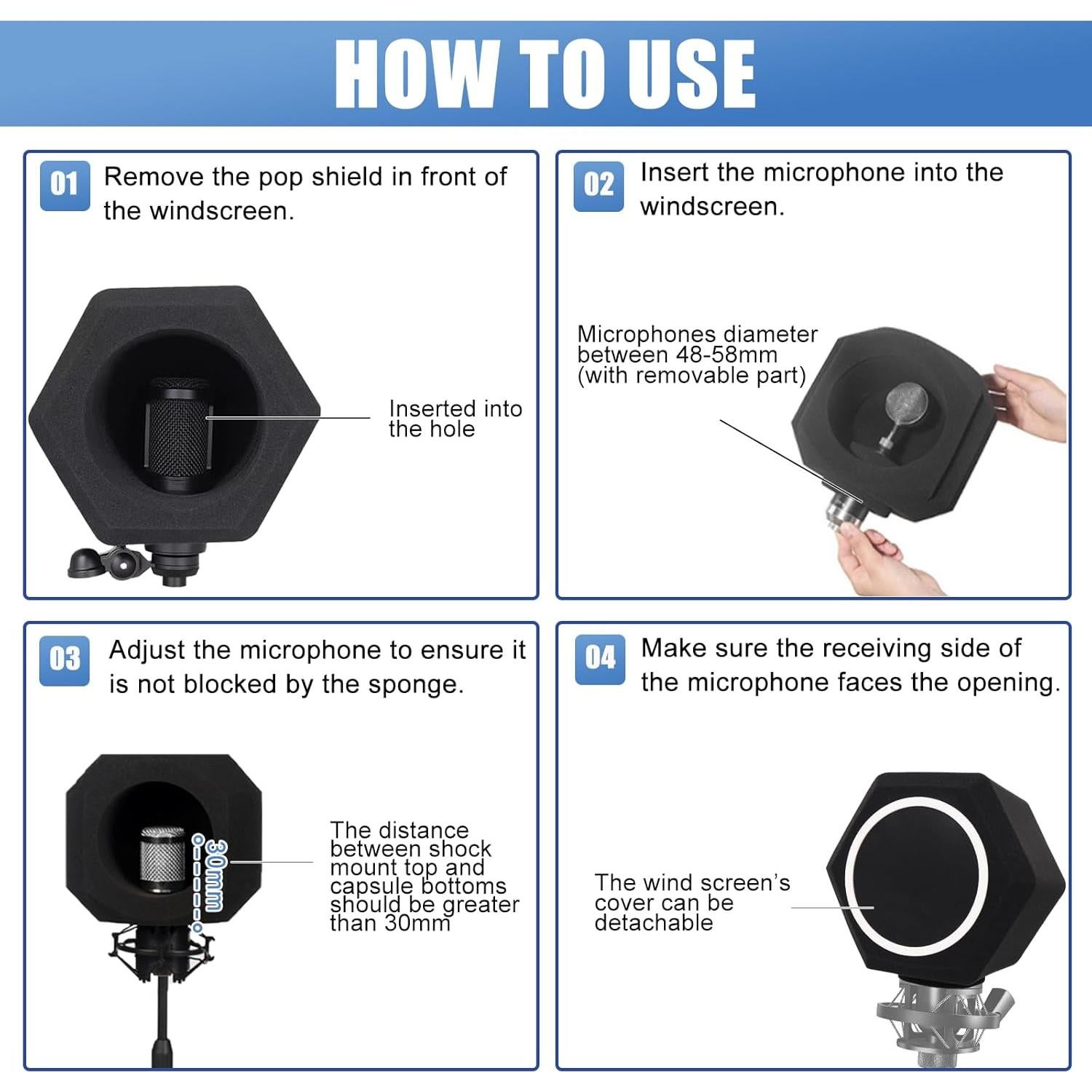 HOW TO USE

01 Remove the pop shield in front of the windscreen.

Inserted into the hole

02 Insert the microphone into the windscreen.

Microphones diameter between 48-58mm (with removable part)

03 Adjust the microphone to ensure it is not blocked by the sponge.

30mm

The distance between shock mount top and capsule bottoms should be greater than 30mm

04 Make sure the receiving side of the microphone faces the opening.

The wind screen's cover can be detachable